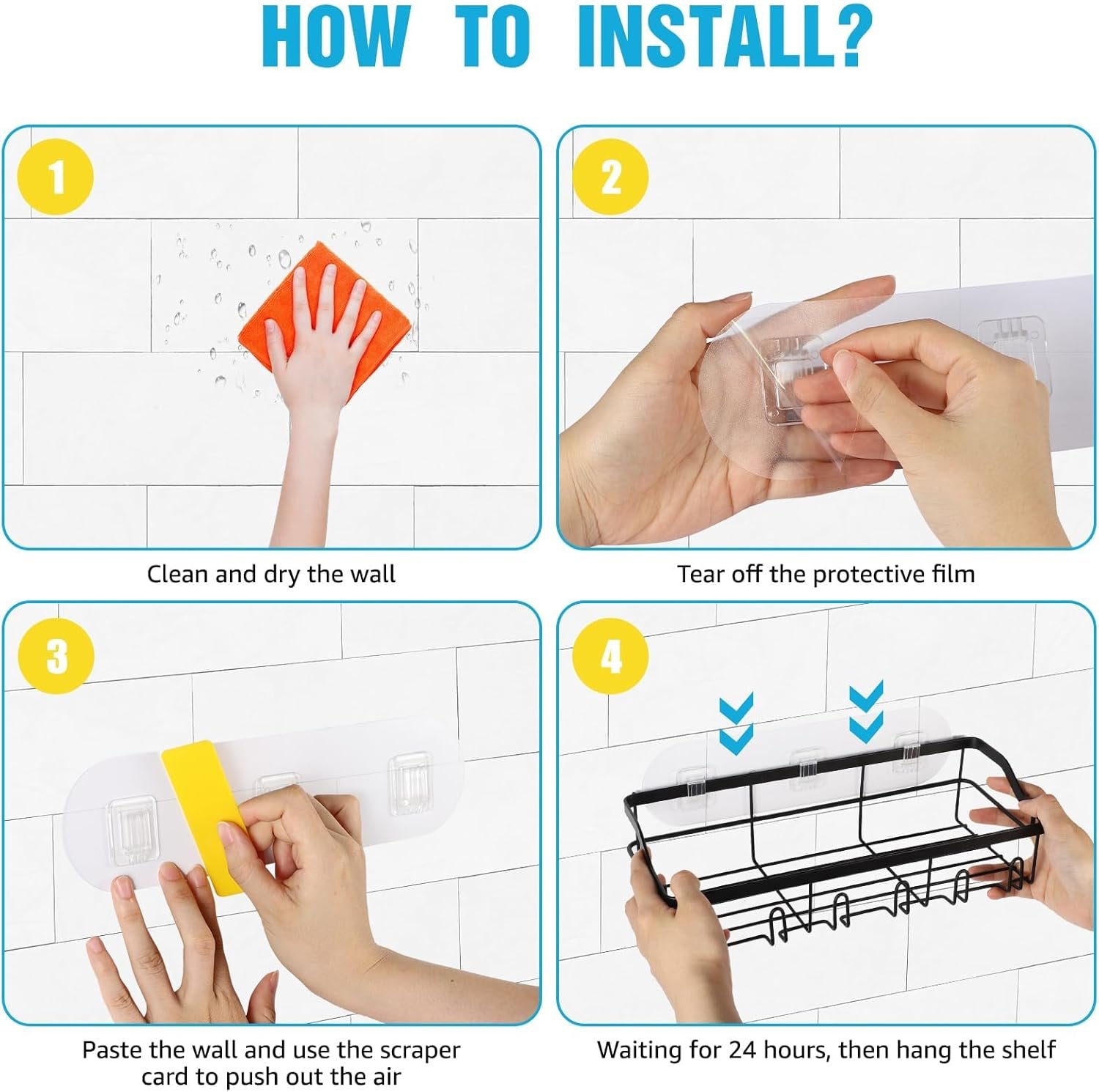 HOW TO INSTALL?

1

Clean and dry the wall

2

Tear off the protective film

3

Paste the wall and use the scraper card to push out the air

4

Waiting for 24 hours, then hang the shelf