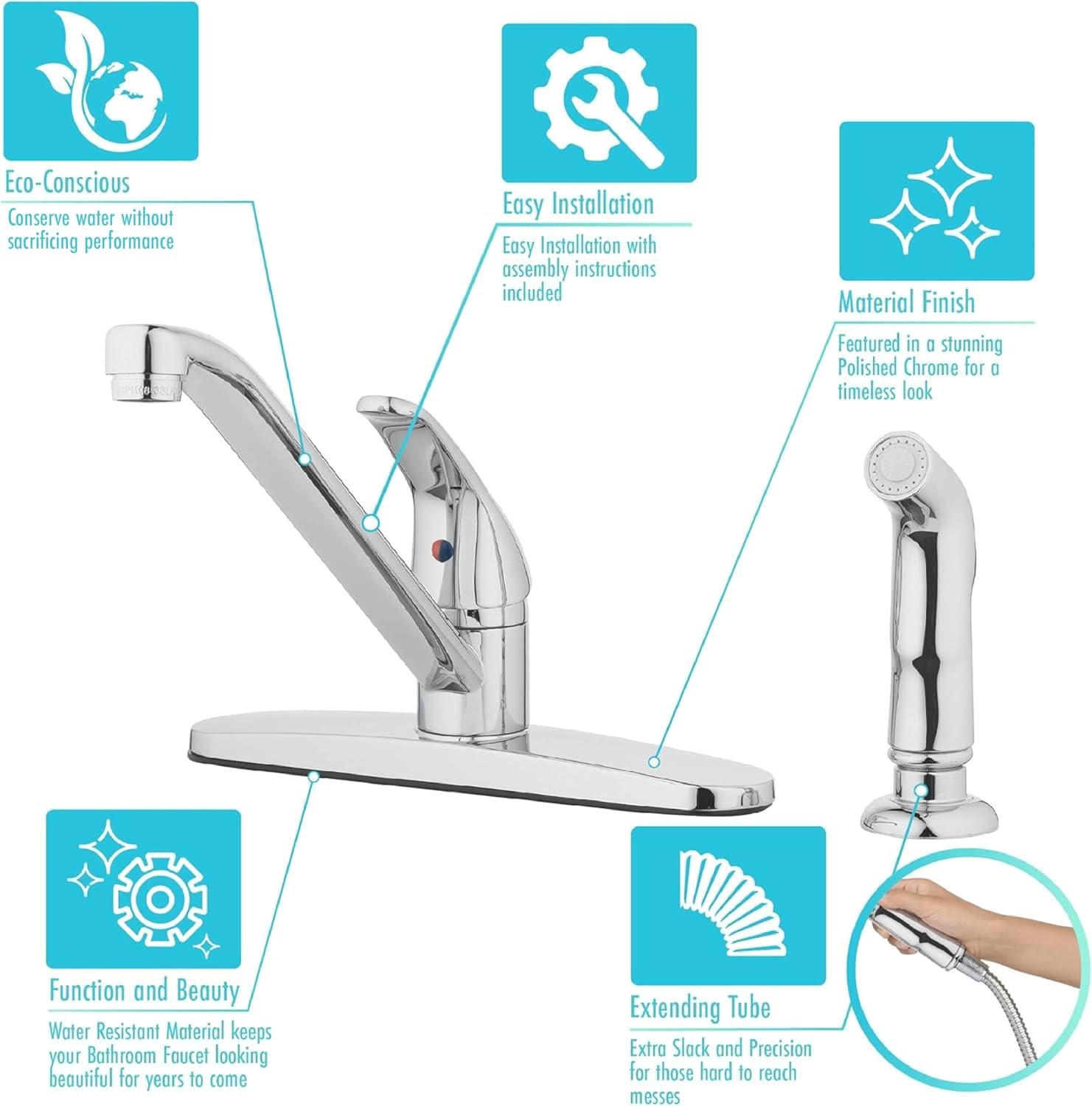 Eco-Conscious

Conserve water without sacrificing performance

Easy Installation

Easy Installation with assembly instructions included

Material Finish

Featured in a stunning Polished Chrome for a timeless look

Function and Beauty

Water Resistant Material keeps your Bathroom Faucet looking beautiful for years to come

Extending Tube

Extra Slack and Precision for those hard to reach messes