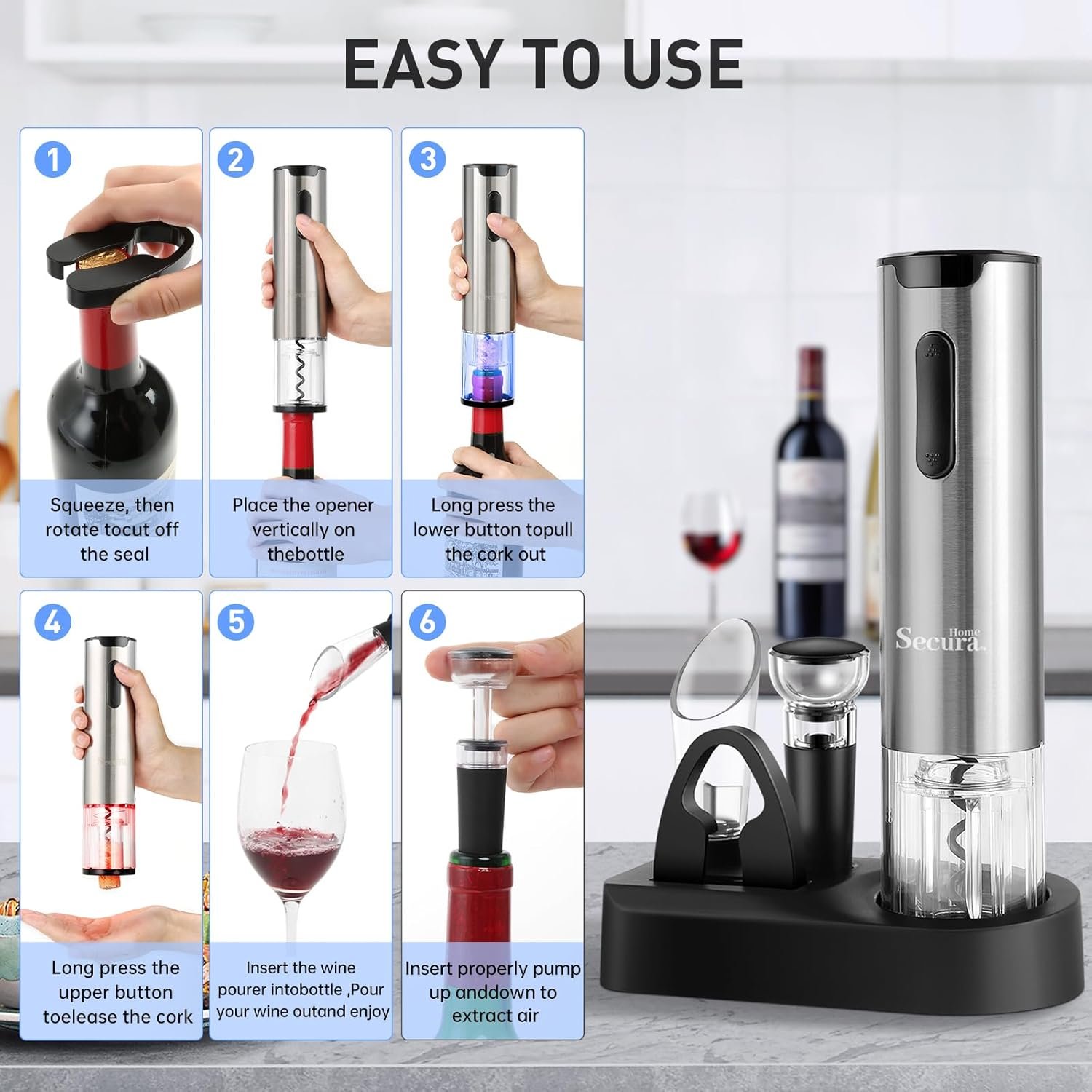 EASY TO USE

1

Squeeze, then rotate tocut off the seal

2

Place the opener vertically on thebottle

3

Long press the lower button topull the cork out

4

Long press the upper button toelease the cork

5

Insert the wine pourer intobottle ,Pour your wine outand enjoy

6

Insert properly pump up anddown to extract air

Secura Home