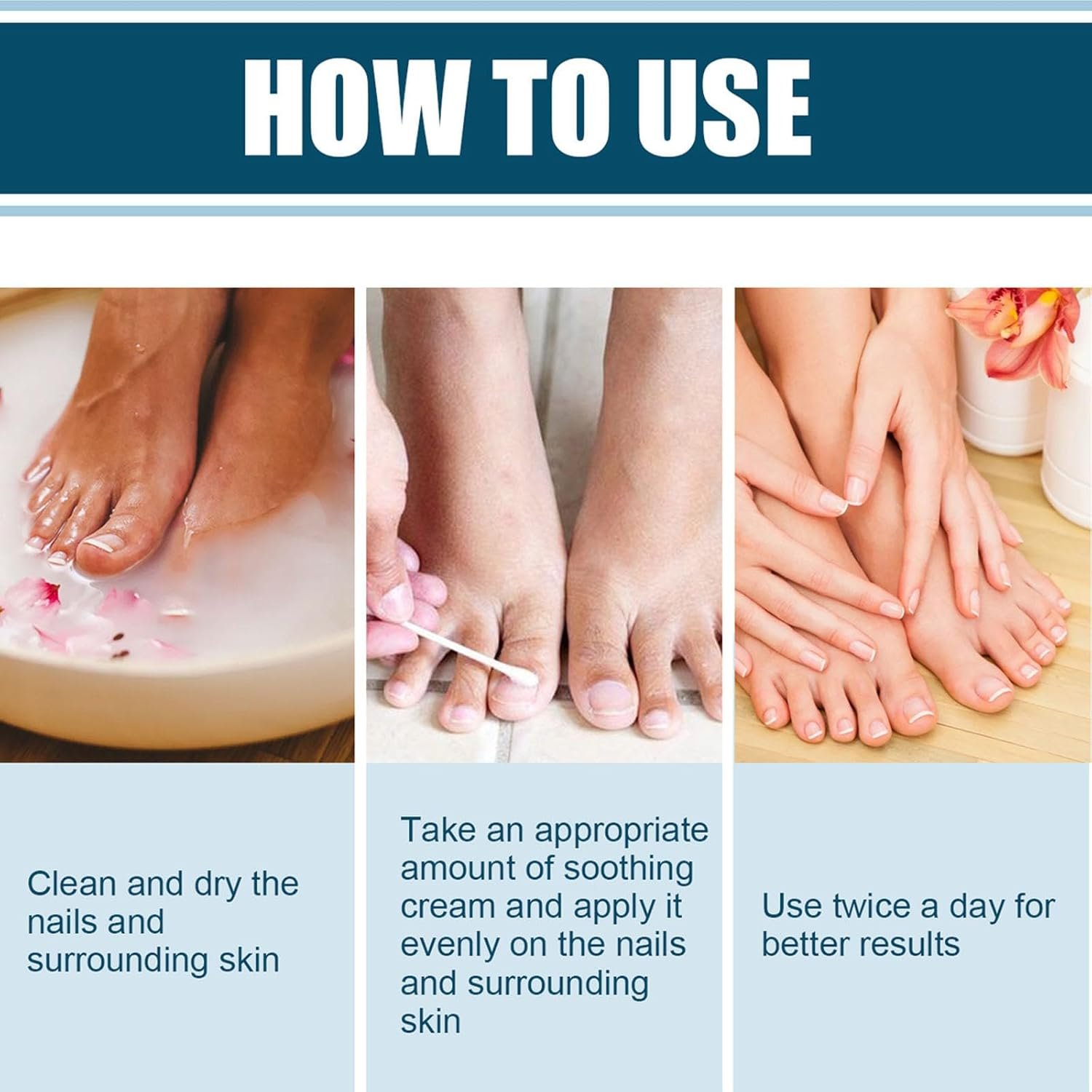 HOW TO USE

Clean and dry the nails and surrounding skin

Take an appropriate amount of soothing cream and apply it evenly on the nails and surrounding skin

Use twice a day for better results