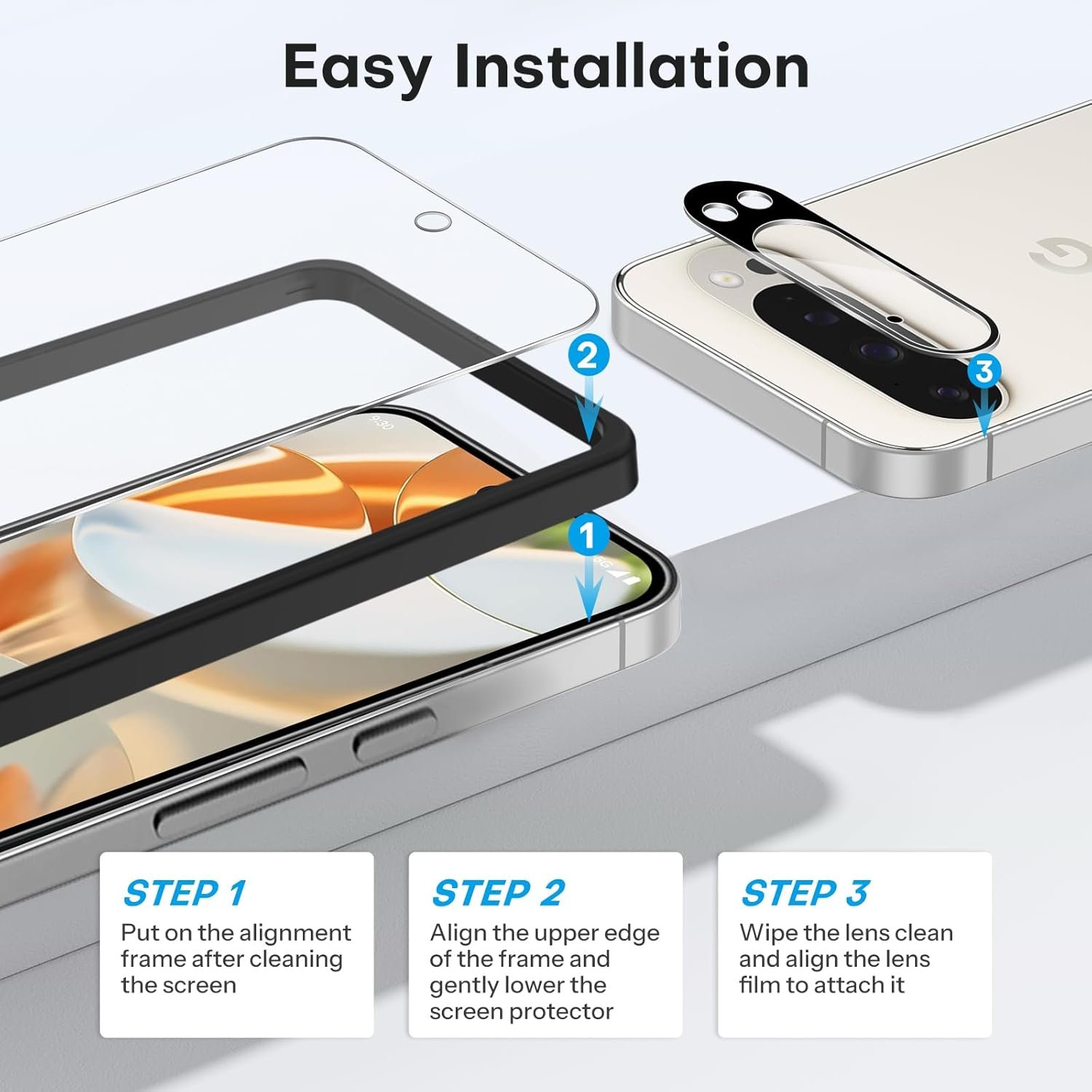 Easy Installation

2

3

9:30

1

5G

STEP 1
Put on the alignment frame after cleaning the screen

STEP 2
Align the upper edge of the frame and gently lower the screen protector

STEP 3
Wipe the lens clean and align the lens film to attach it