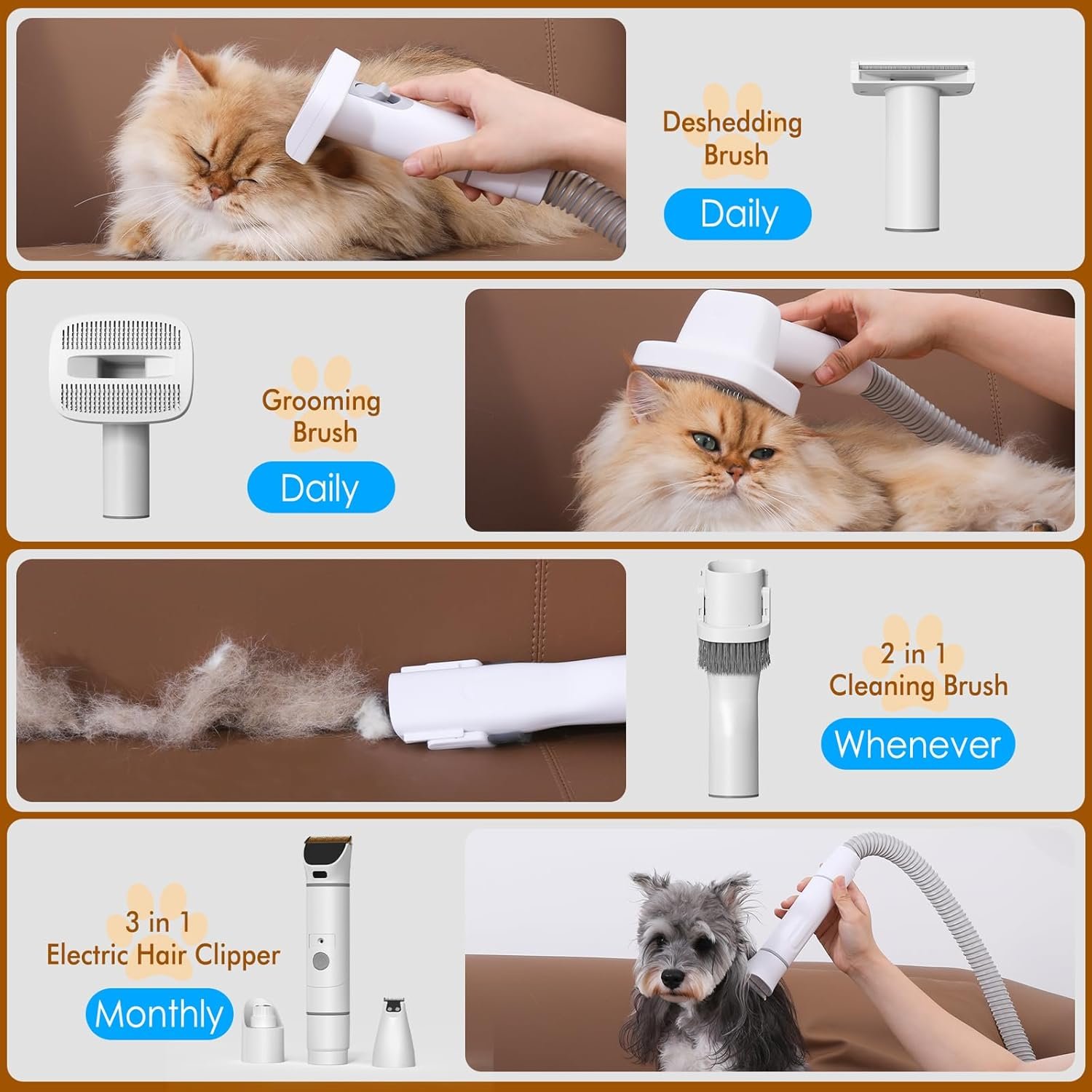 Deshedding Brush

Daily

Grooming Brush

Daily

2 in 1 Cleaning Brush

Whenever

3 in 1 Electric Hair Clipper

Monthly