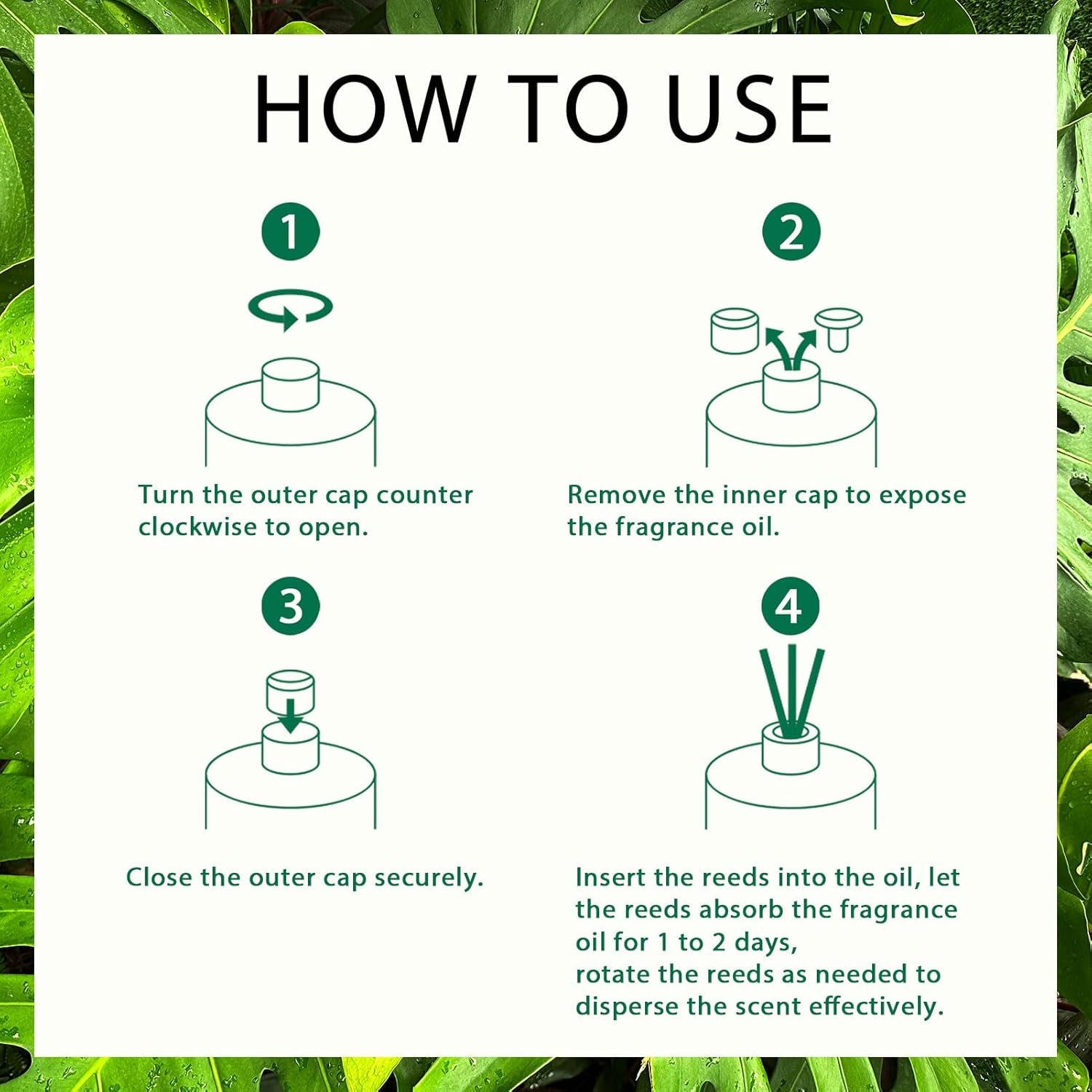 HOW TO USE

1

Turn the outer cap counter clockwise to open.

2

Remove the inner cap to expose the fragrance oil.

3

Close the outer cap securely.

4

Insert the reeds into the oil, let the reeds absorb the fragrance oil for 1 to 2 days,
rotate the reeds as needed to disperse the scent effectively.