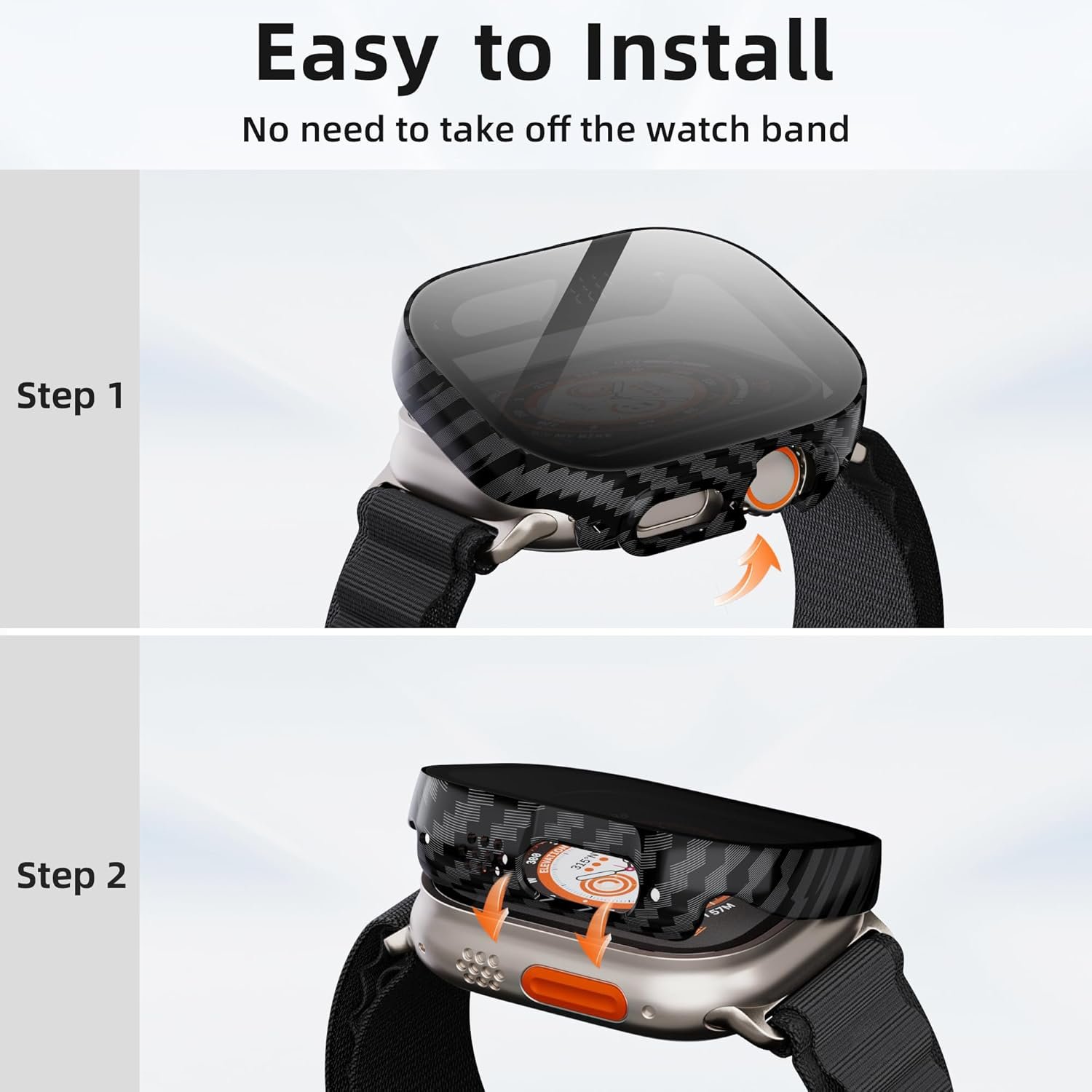 Easy to Install

No need to take off the watch band

Step 1

Step 2