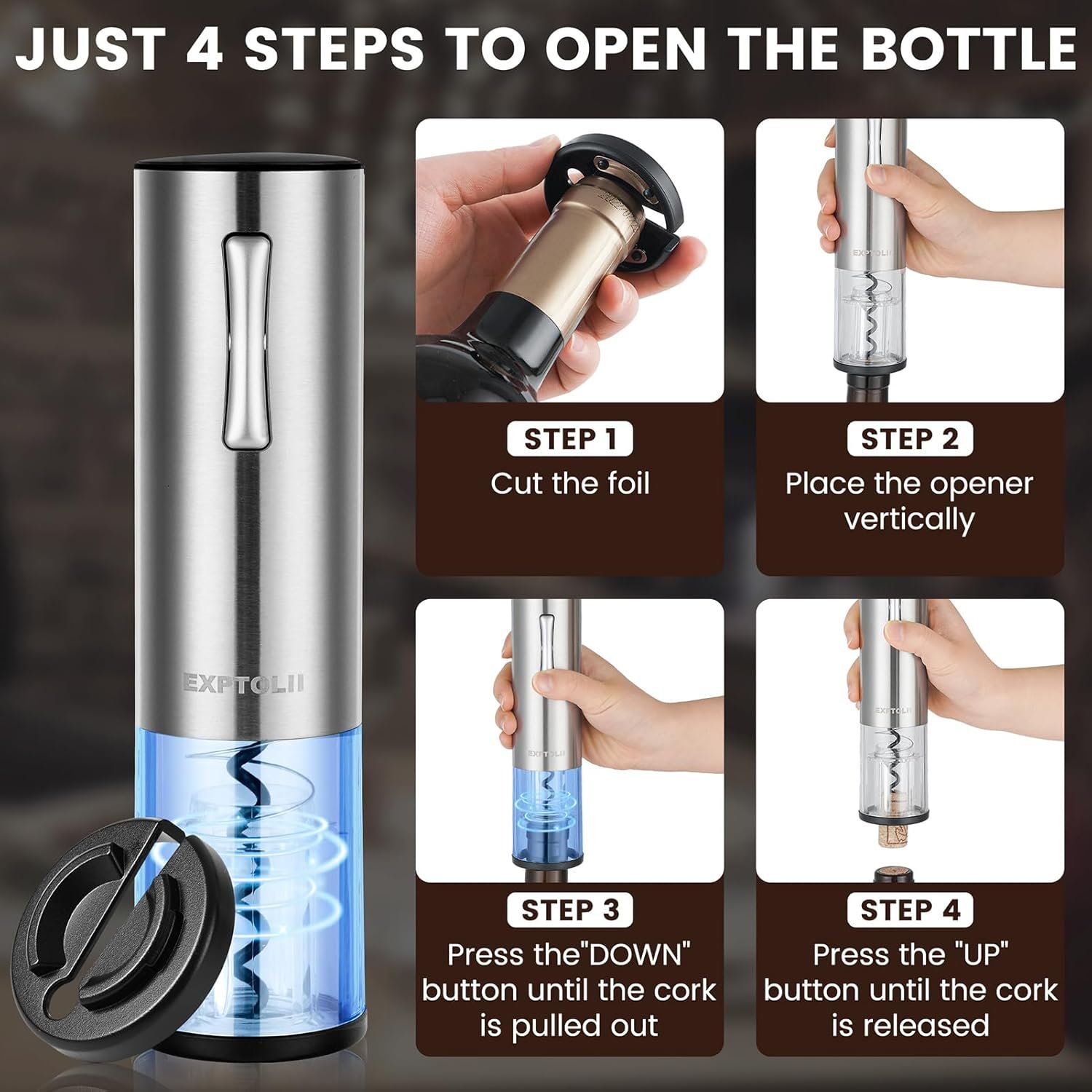 JUST 4 STEPS TO OPEN THE BOTTLE

EXPTOLII

EXPTOLII

STEP 1
Cut the foil

STEP 2
Place the opener vertically

EXPTOLII

EXPTOLII

STEP 3
Press the"DOWN" button until the cork is pulled out

STEP 4
Press the "UP" button until the cork is released