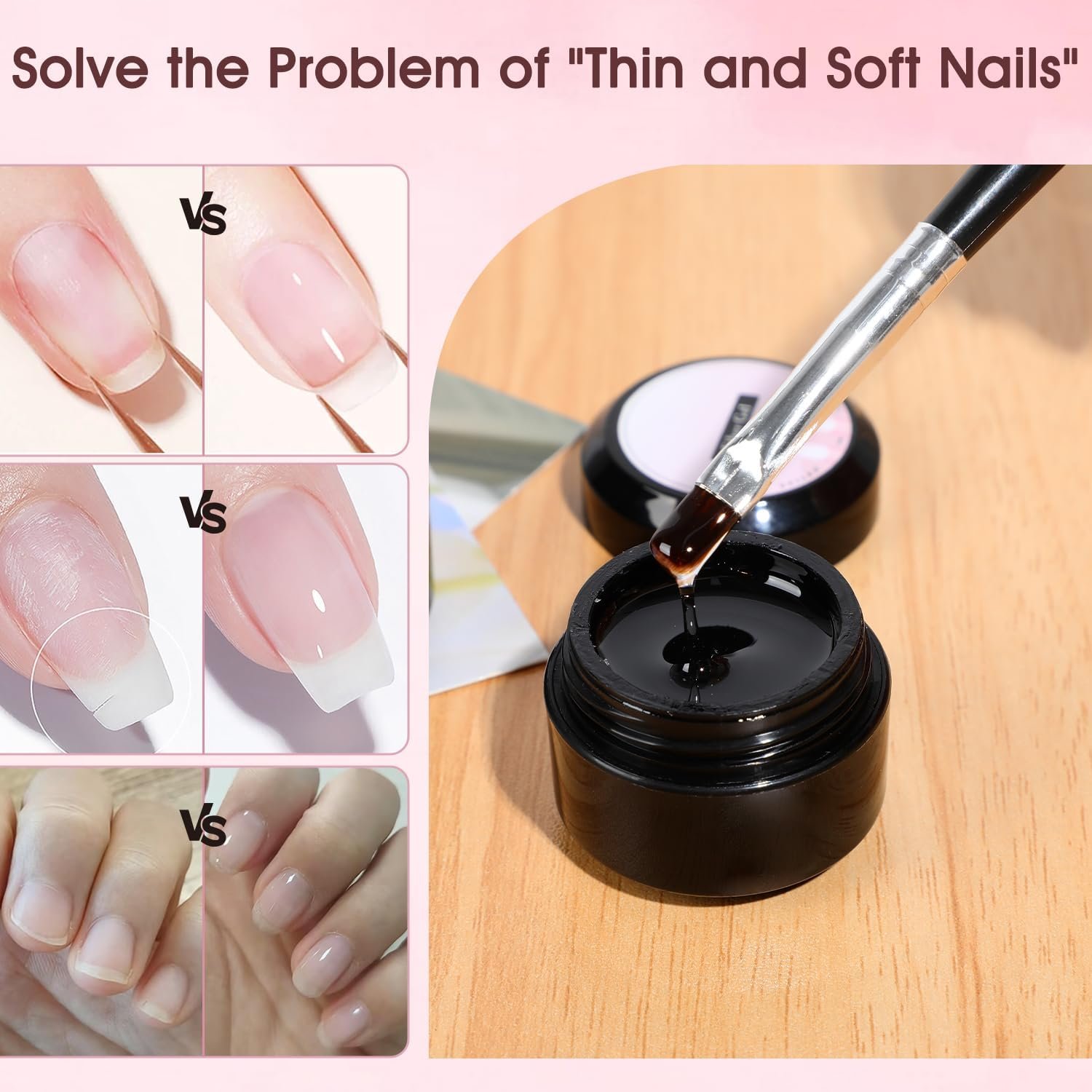 Solve the Problem of "Thin and Soft Nails"

VS

VS

VS