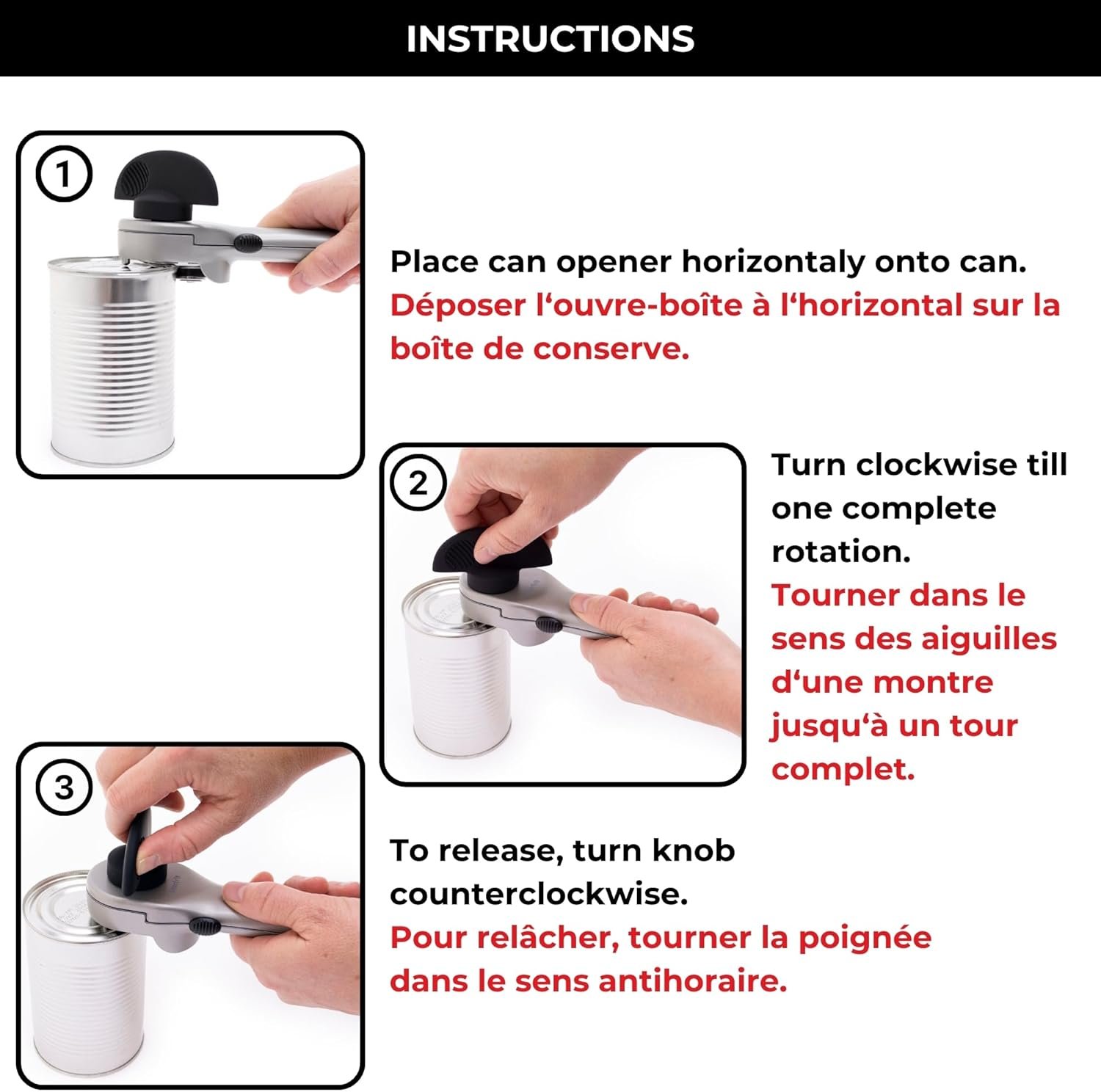 INSTRUCTIONS

1

Place can opener horizontaly onto can.
Déposer l‘ouvre-boîte à l‘horizontal sur la boîte de conserve.

2

Turn clockwise till one complete rotation.
Tourner dans le sens des aiguilles d‘une montre jusqu‘à un tour complet.

3

To release, turn knob counterclockwise.
Pour relâcher, tourner la poignée dans le sens antihoraire.