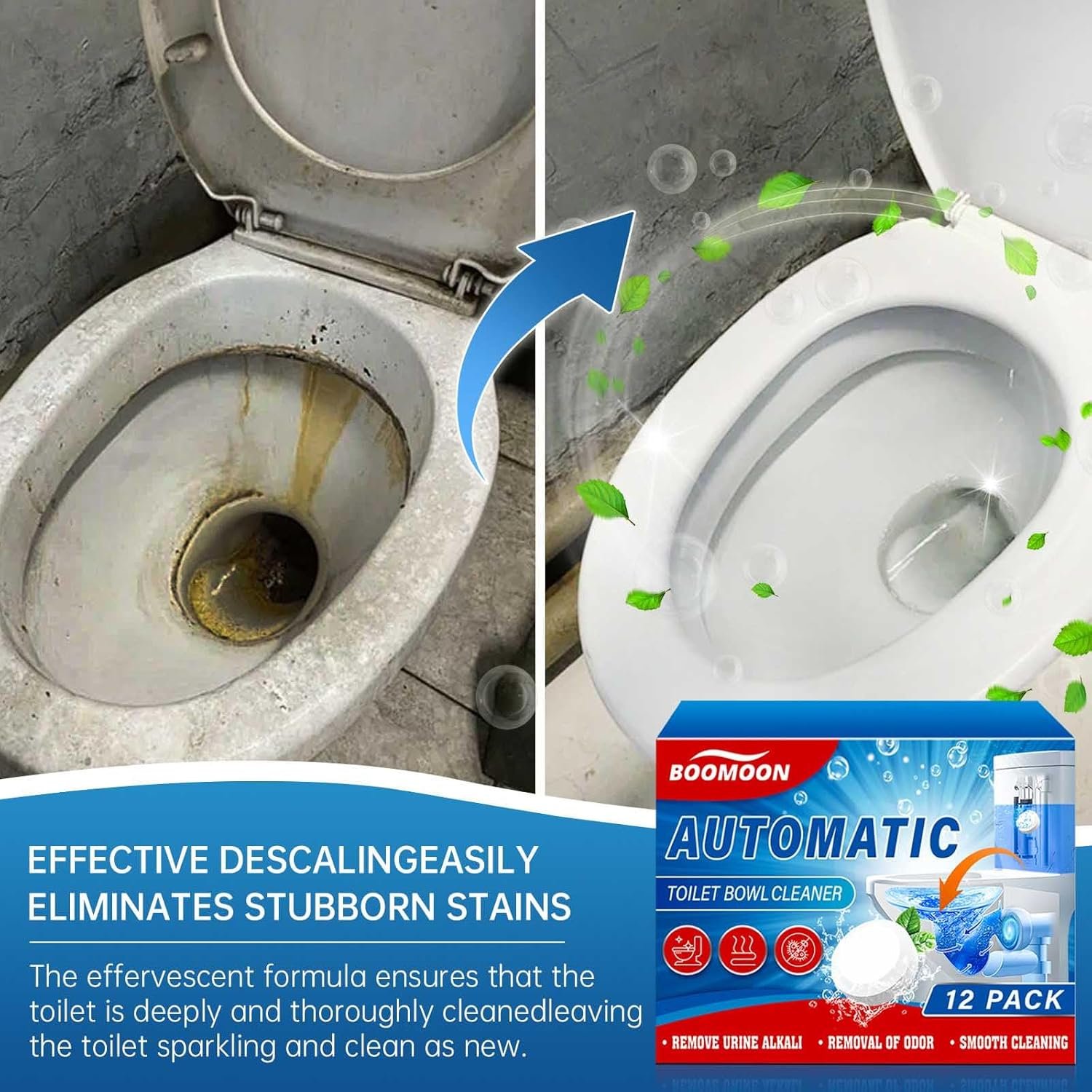 EFFECTIVE DESCALINGEASILY ELIMINATES STUBBORN STAINS

The effervescent formula ensures that the toilet is deeply and thoroughly cleanedleaving the toilet sparkling and clean as new.

BOOMOON

AUTOMATIC

TOILET BOWL CLEANER

12 PACK

• REMOVE URINE ALKALI • REMOVAL OF ODOR • SMOOTH CLEANING