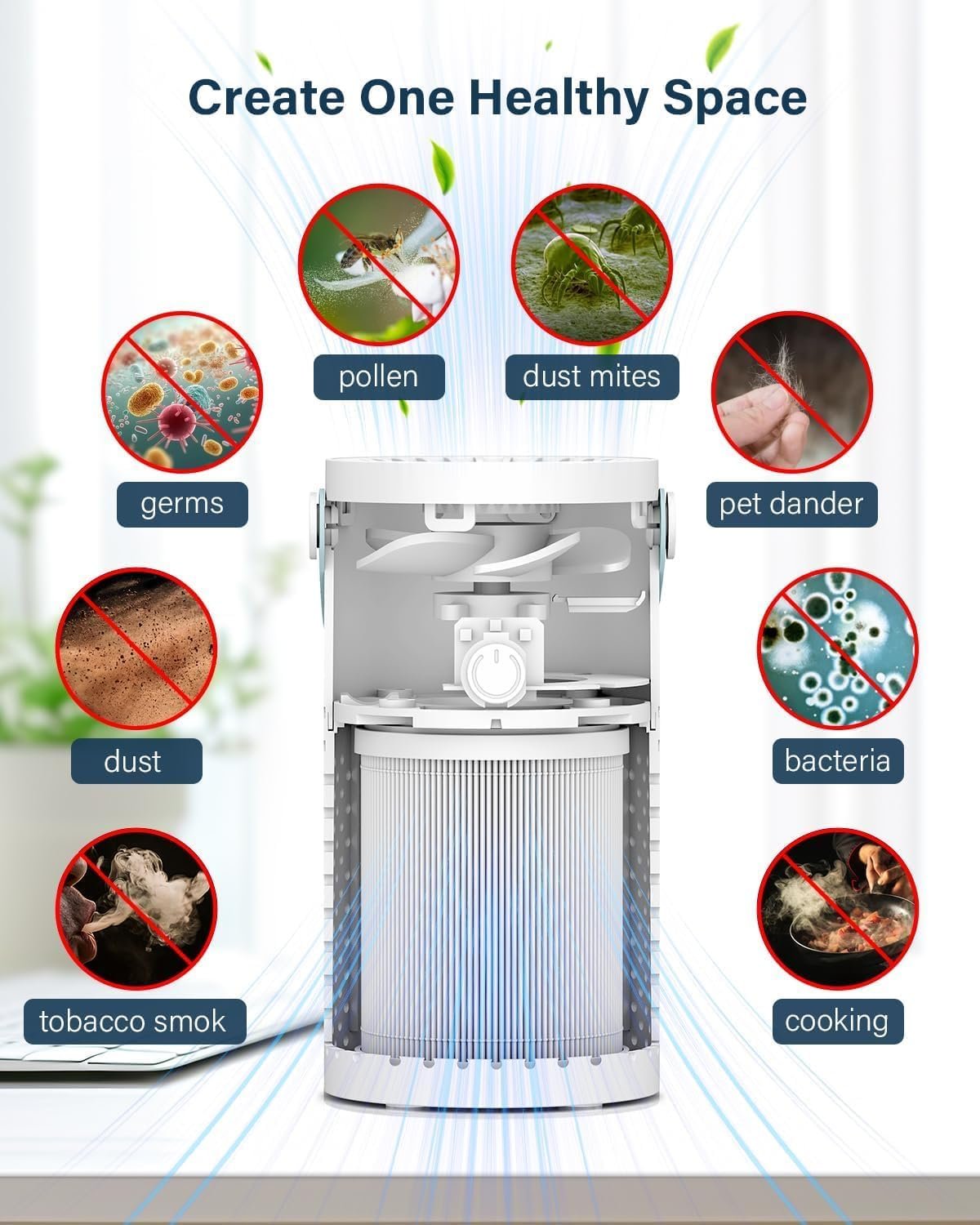 Create One Healthy Space

pollen

dust mites

germs

pet dander

dust

bacteria

tobacco smok

cooking