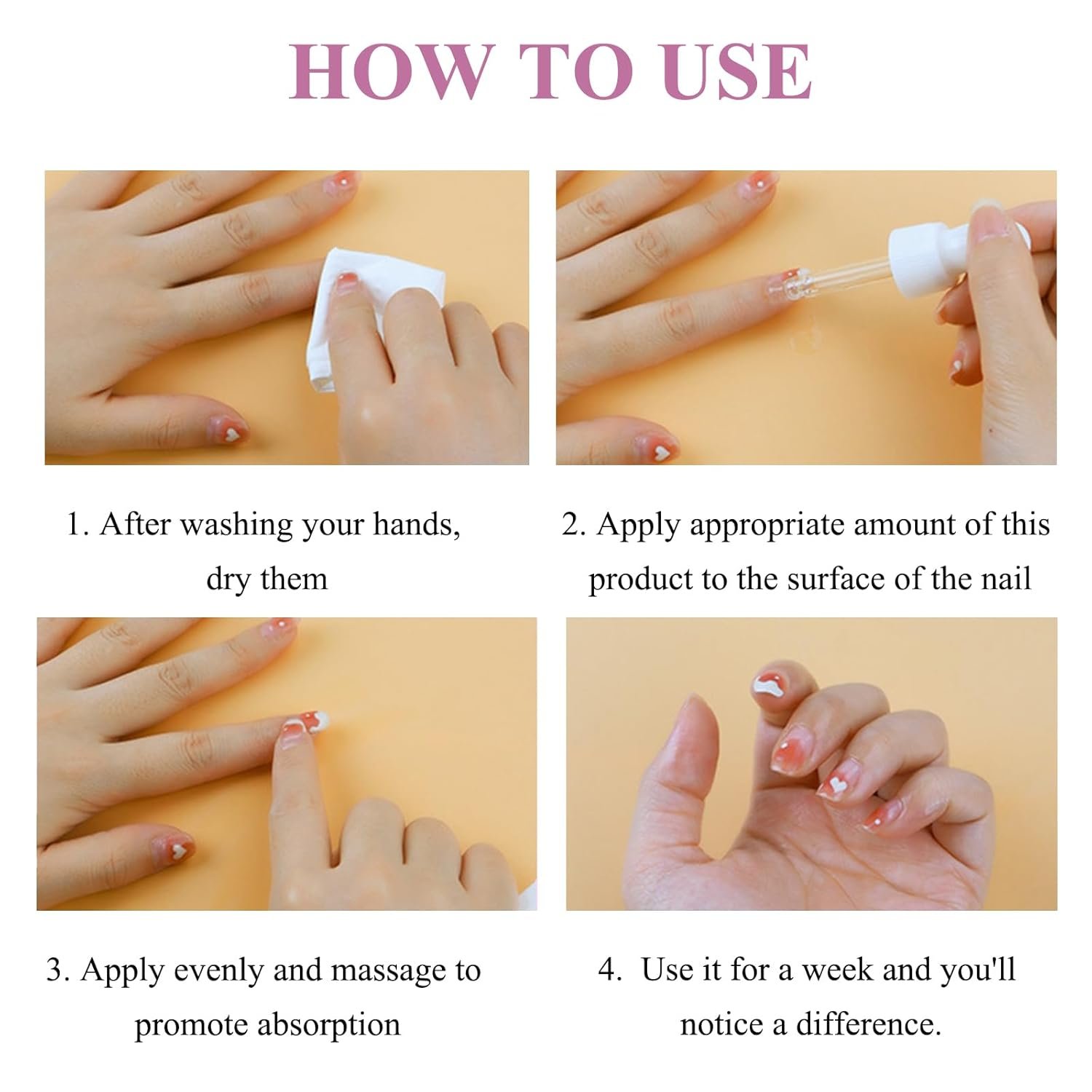 HOW TO USE

1. After washing your hands, dry them

2. Apply appropriate amount of this product to the surface of the nail

3. Apply evenly and massage to promote absorption

4. Use it for a week and you'll notice a difference.