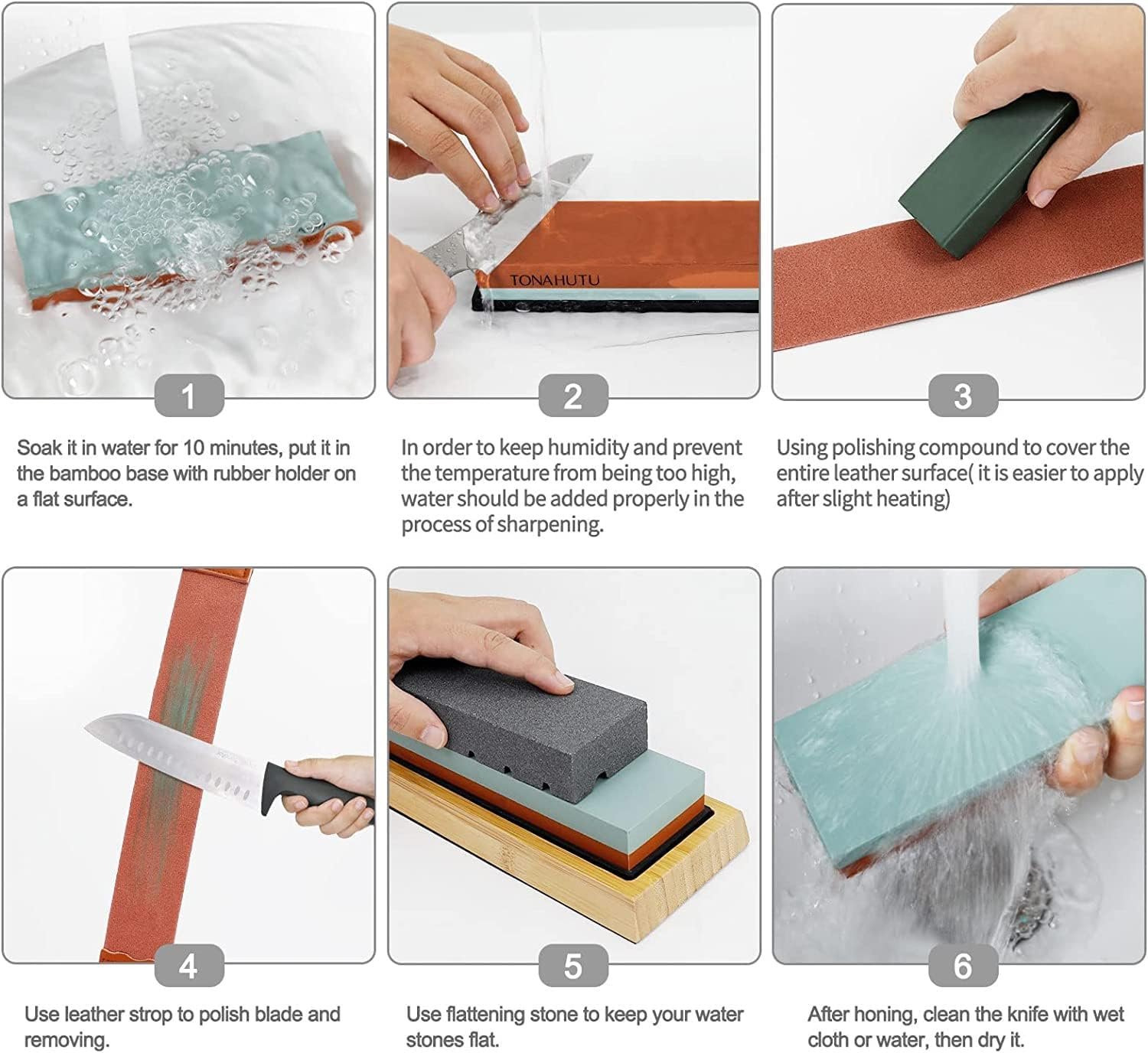 1

Soak it in water for 10 minutes, put it in the bamboo base with rubber holder on a flat surface.

TONAHUTU

2

In order to keep humidity and prevent the temperature from being too high, water should be added properly in the process of sharpening.

3

Using polishing compound to cover the entire leather surface( it is easier to apply after slight heating)

4

Use leather strop to polish blade and removing.

5

Use flattening stone to keep your water stones flat.

6

After honing, clean the knife with wet cloth or water, then dry it.