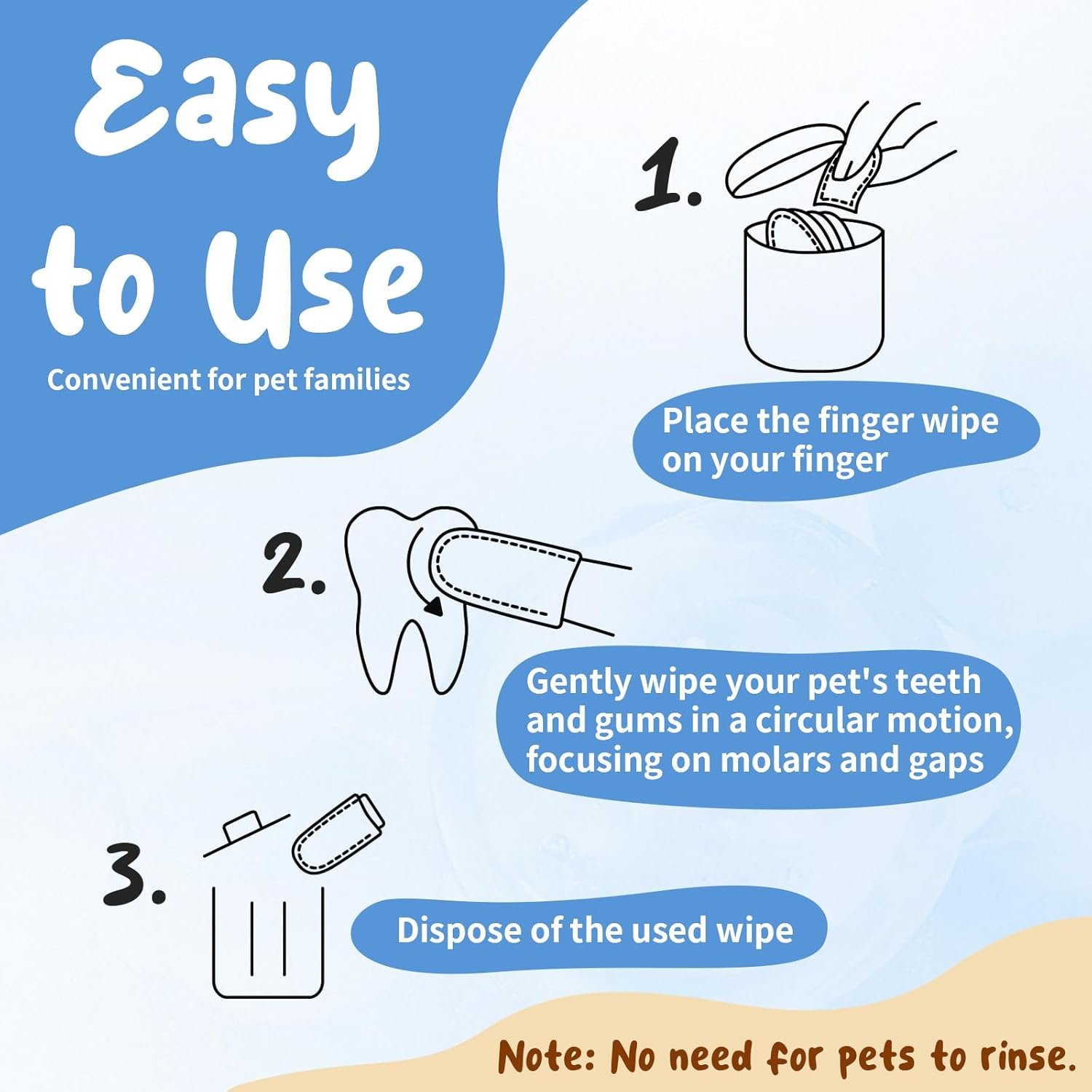 Easy to Use
Convenient for pet families

1.
Place the finger wipe on your finger

2.
Gently wipe your pet's teeth and gums in a circular motion, focusing on molars and gaps

3.
Dispose of the used wipe

Note: No need for pets to rinse.