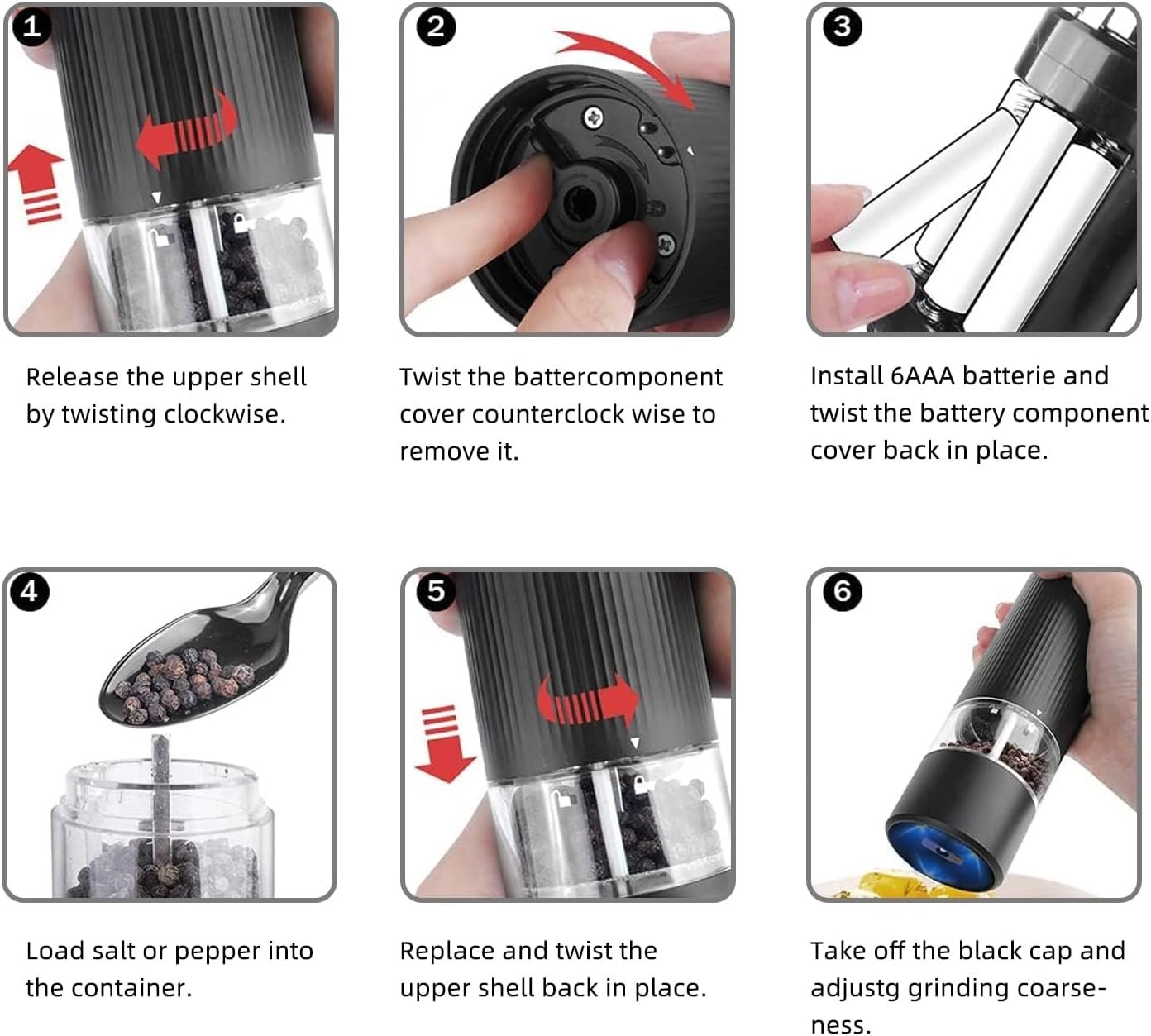 1

Release the upper shell by twisting clockwise.

2

Twist the battercomponent cover counterclock wise to remove it.

3

Install 6AAA batterie and twist the battery component cover back in place.

4

Load salt or pepper into the container.

5

Replace and twist the upper shell back in place.

6

Take off the black cap and adjustg grinding coarseness.