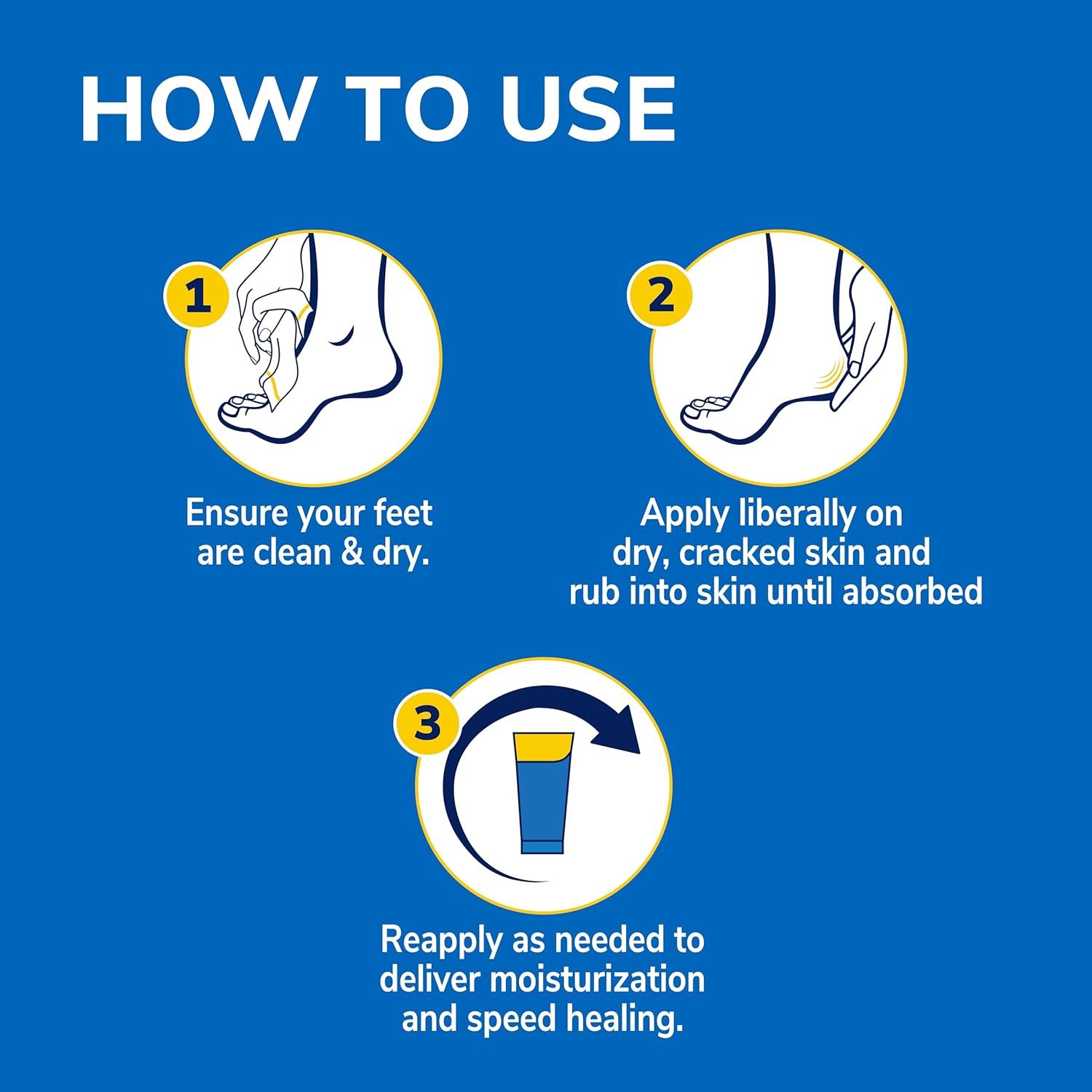 HOW TO USE

1

Ensure your feet are clean & dry.

2

Apply liberally on dry, cracked skin and rub into skin until absorbed

3

Reapply as needed to deliver moisturization and speed healing.