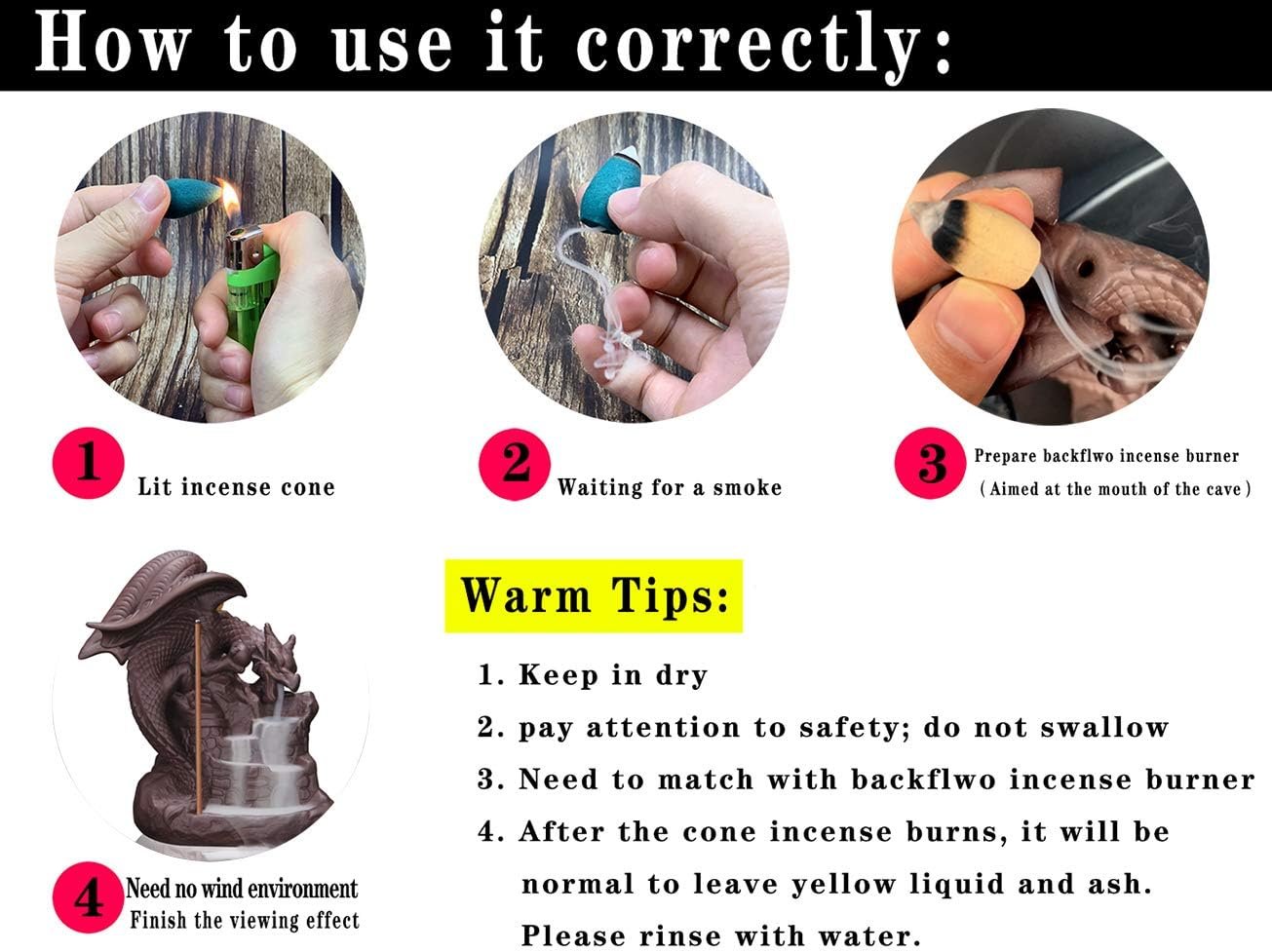 How to use it correctly:

1 Lit incense cone

2 Waiting for a smoke

3 Prepare backflwo incense burner (Aimed at the mouth of the cave)

4 Need no wind environment Finish the viewing effect

Warm Tips:

1. Keep in dry
2. pay attention to safety; do not swallow
3. Need to match with backflwo incense burner
4. After the cone incense burns, it will be normal to leave yellow liquid and ash. Please rinse with water.