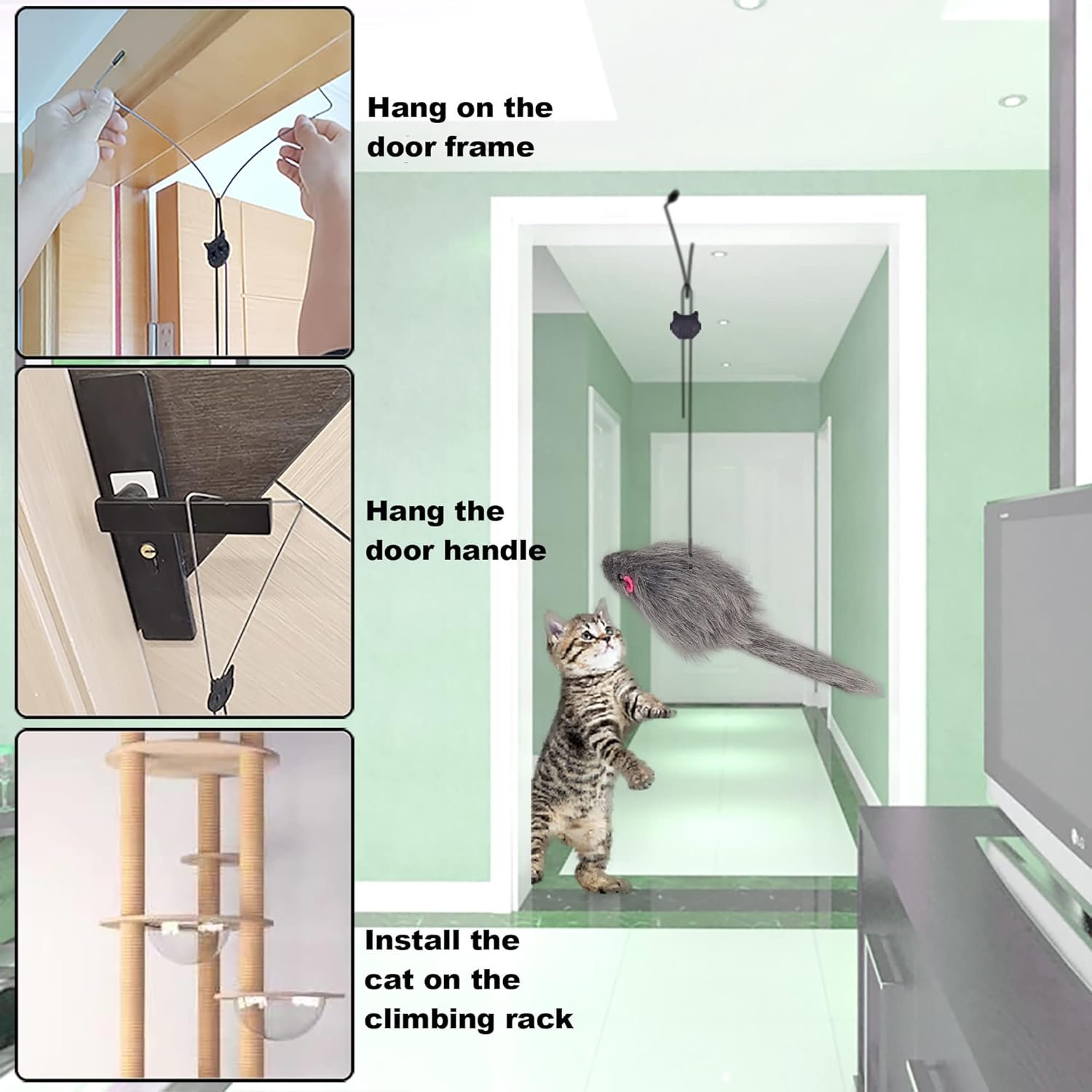 Hang on the door frame

Hang the door handle

Install the cat on the climbing rack

LG