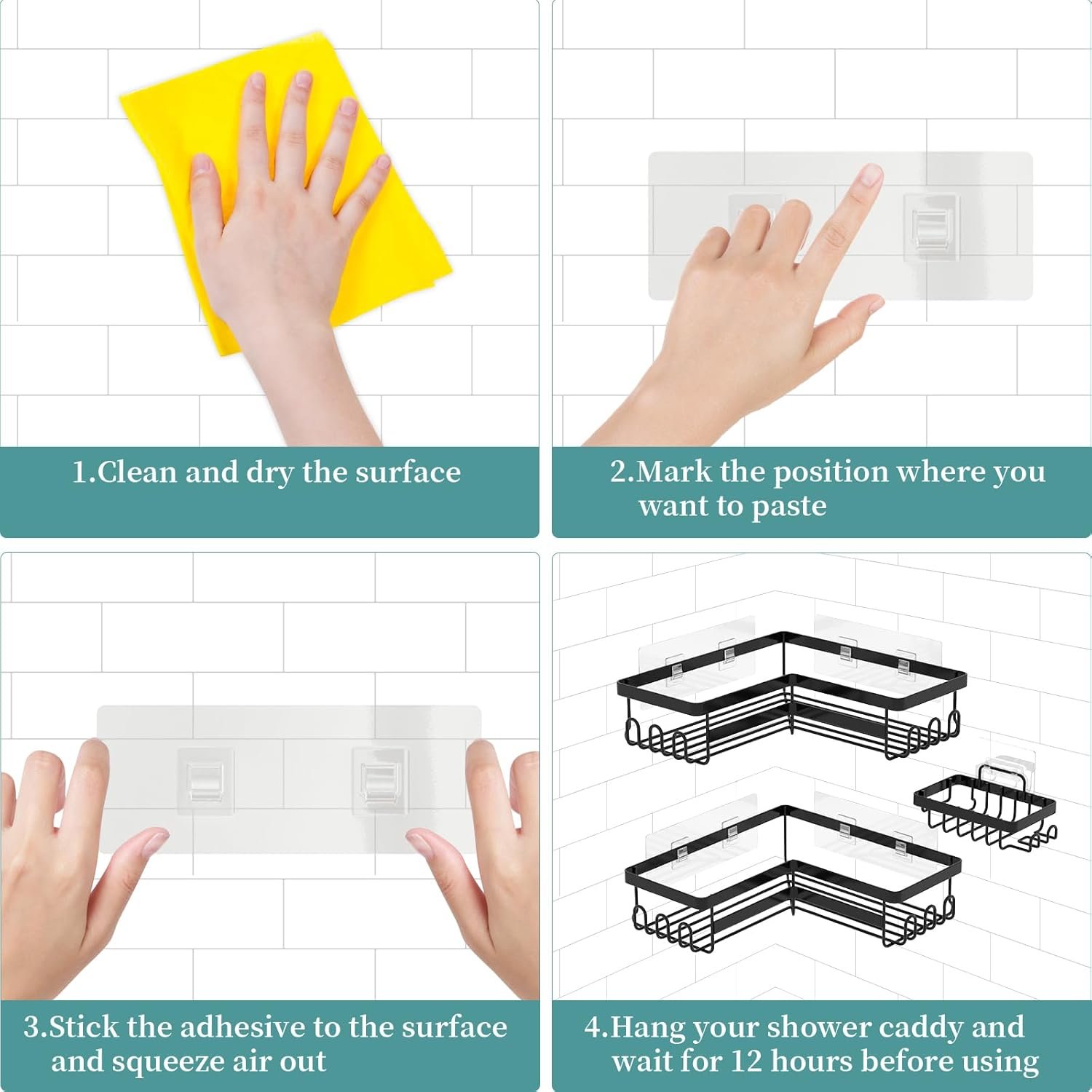 1.Clean and dry the surface

2.Mark the position where you want to paste

3.Stick the adhesive to the surface and squeeze air out

4.Hang your shower caddy and wait for 12 hours before using