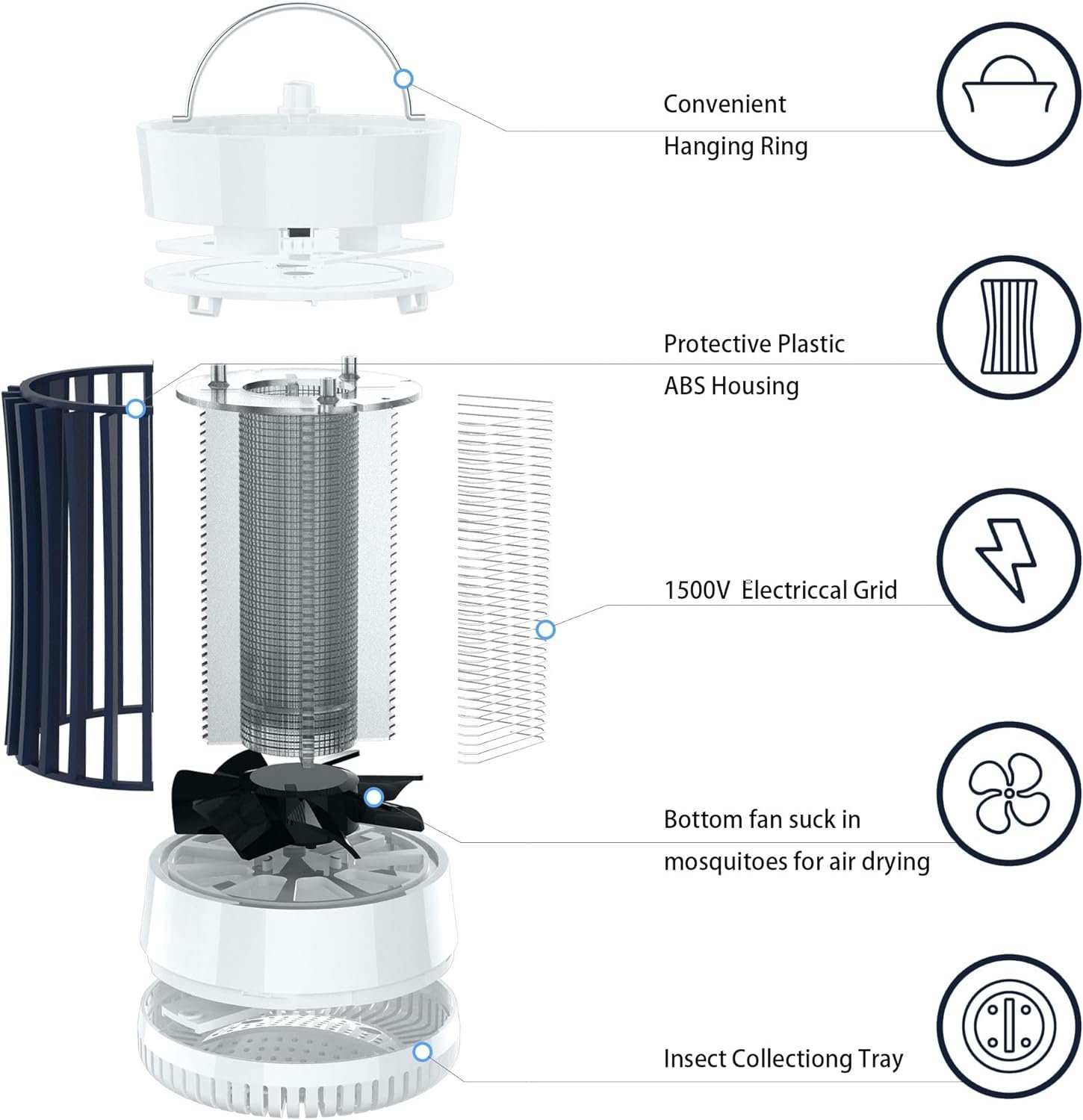 Convenient
Hanging Ring

Protective Plastic
ABS Housing

1500V Electriccal Grid

Bottom fan suck in
mosquitoes for air drying

Insect Collectiong Tray