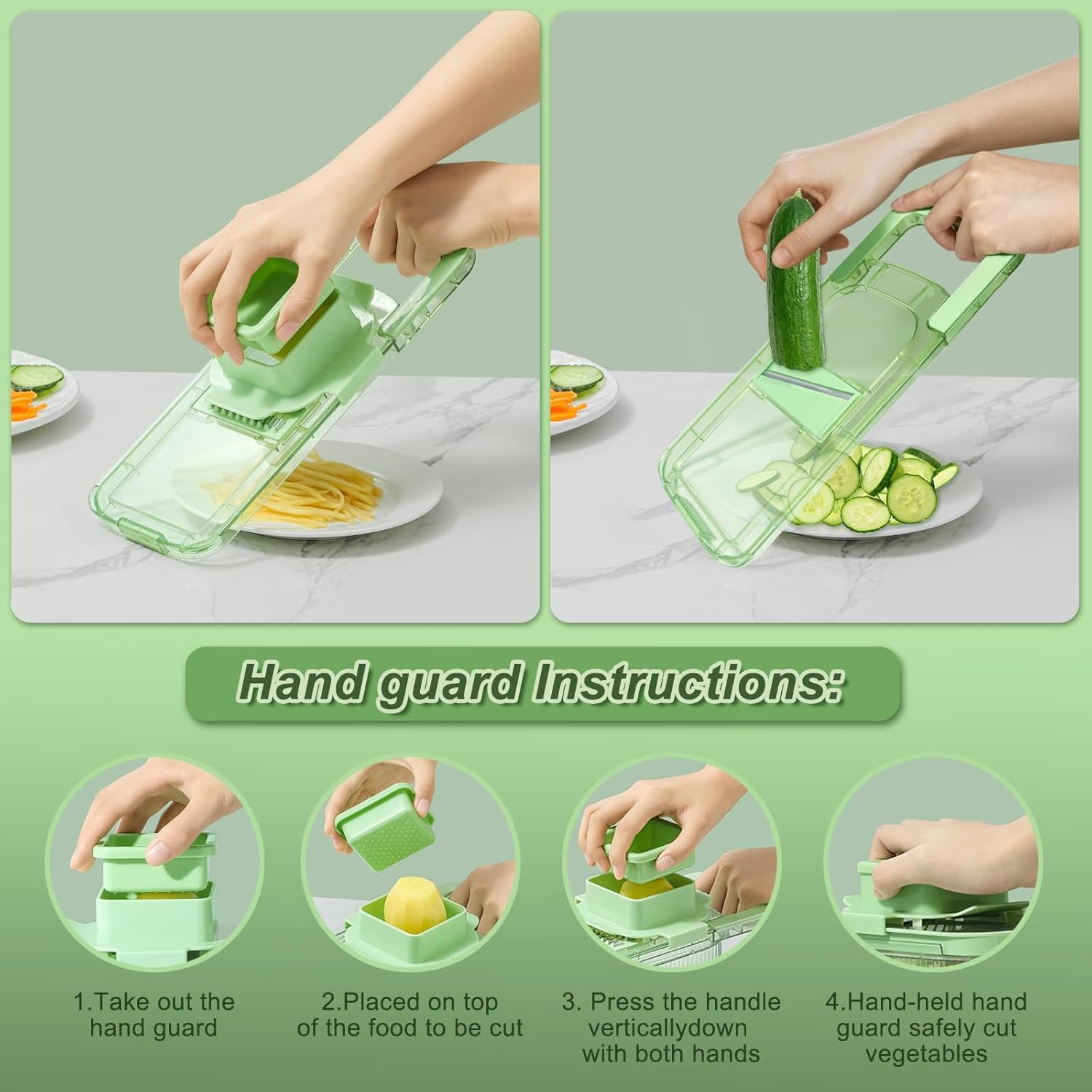 Hand guard Instructions:

1.Take out the hand guard

2.Placed on top of the food to be cut

3. Press the handle verticallydown with both hands

4.Hand-held hand guard safely cut vegetables