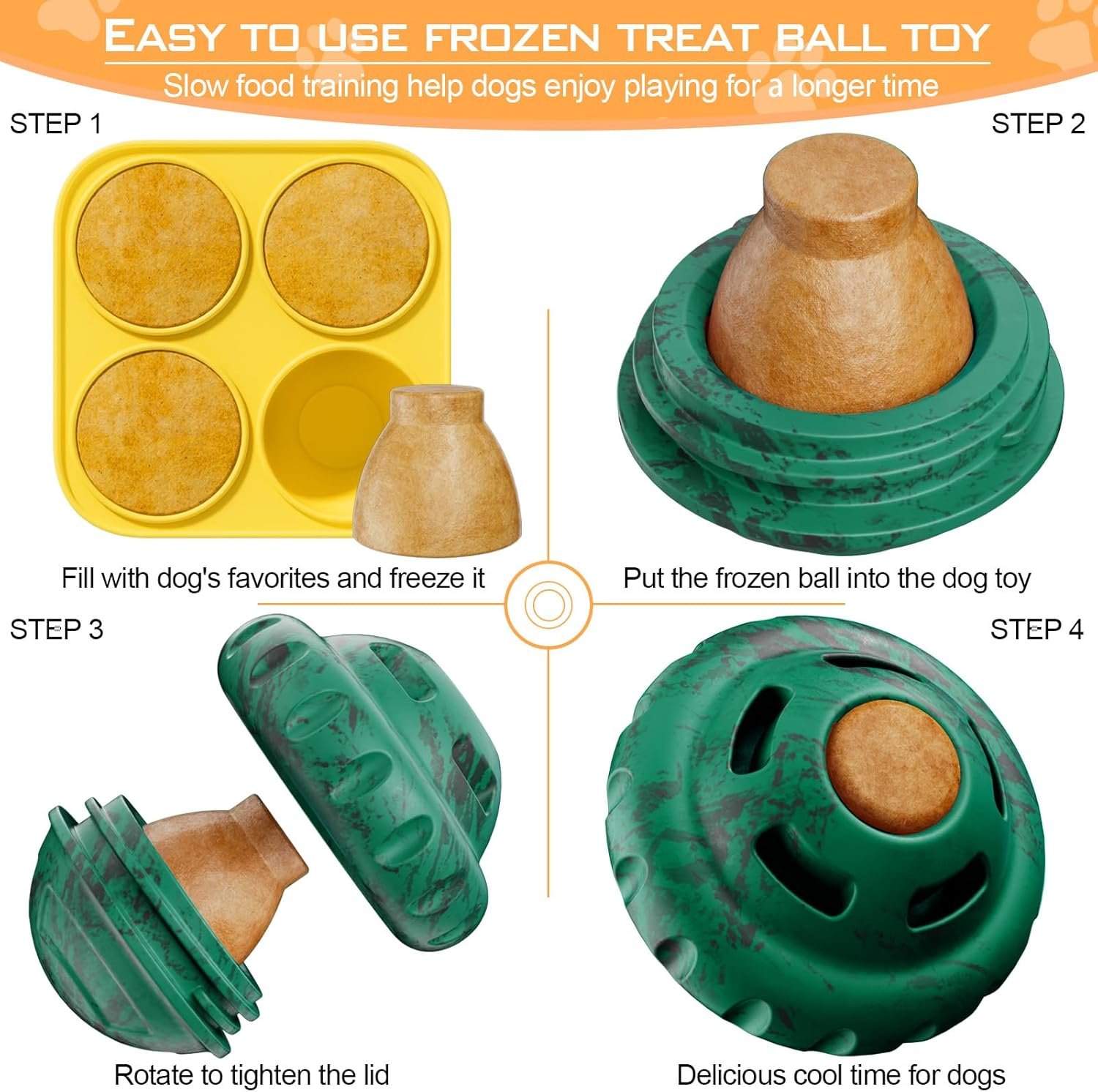 EASY TO USE FROZEN TREAT BALL TOY

Slow food training help dogs enjoy playing for a longer time

STEP 1

Fill with dog's favorites and freeze it

STEP 2

Put the frozen ball into the dog toy

STEP 3

Rotate to tighten the lid

STEP 4

Delicious cool time for dogs