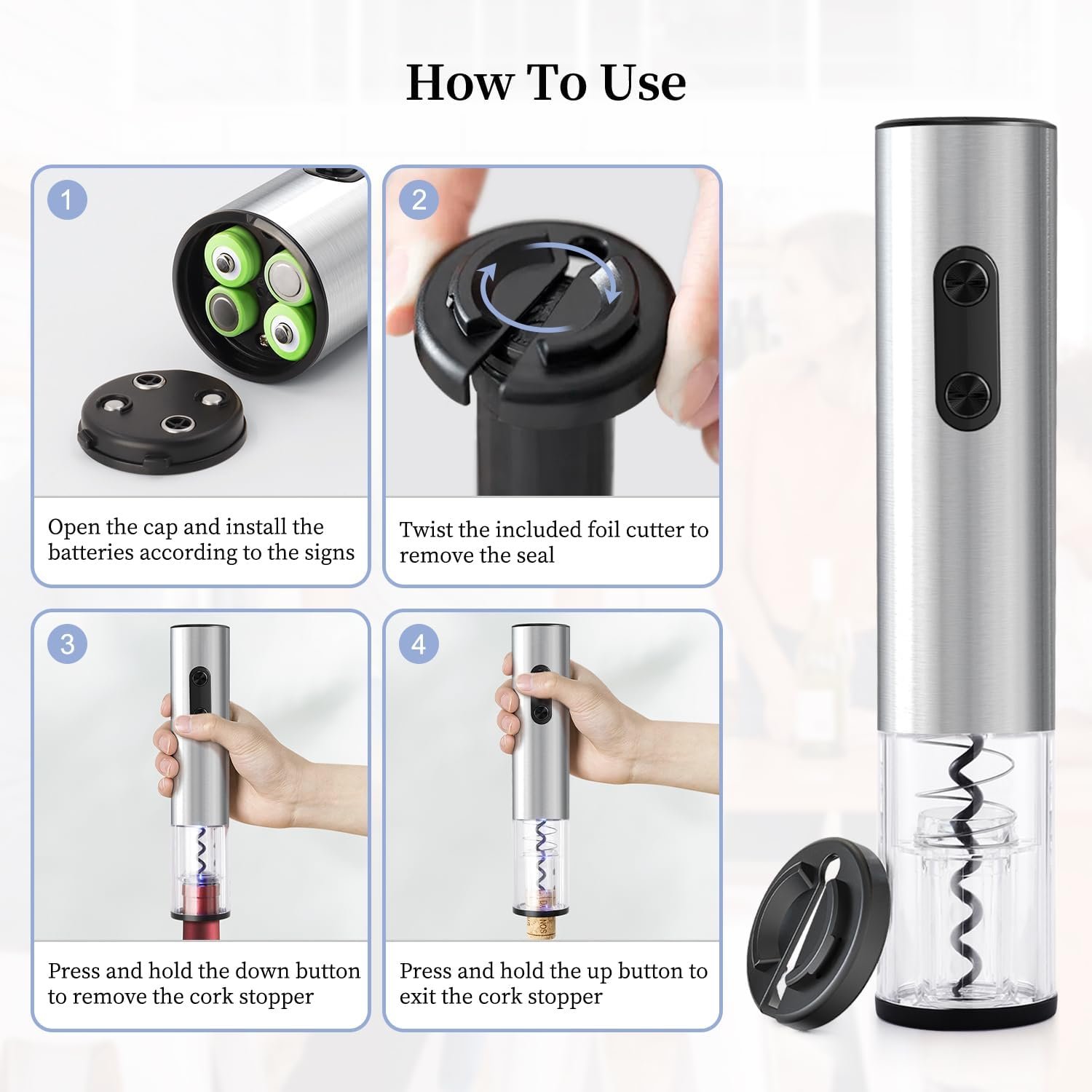 How To Use

1

Open the cap and install the batteries according to the signs

2

Twist the included foil cutter to remove the seal

3

Press and hold the down button to remove the cork stopper

4

Press and hold the up button to exit the cork stopper