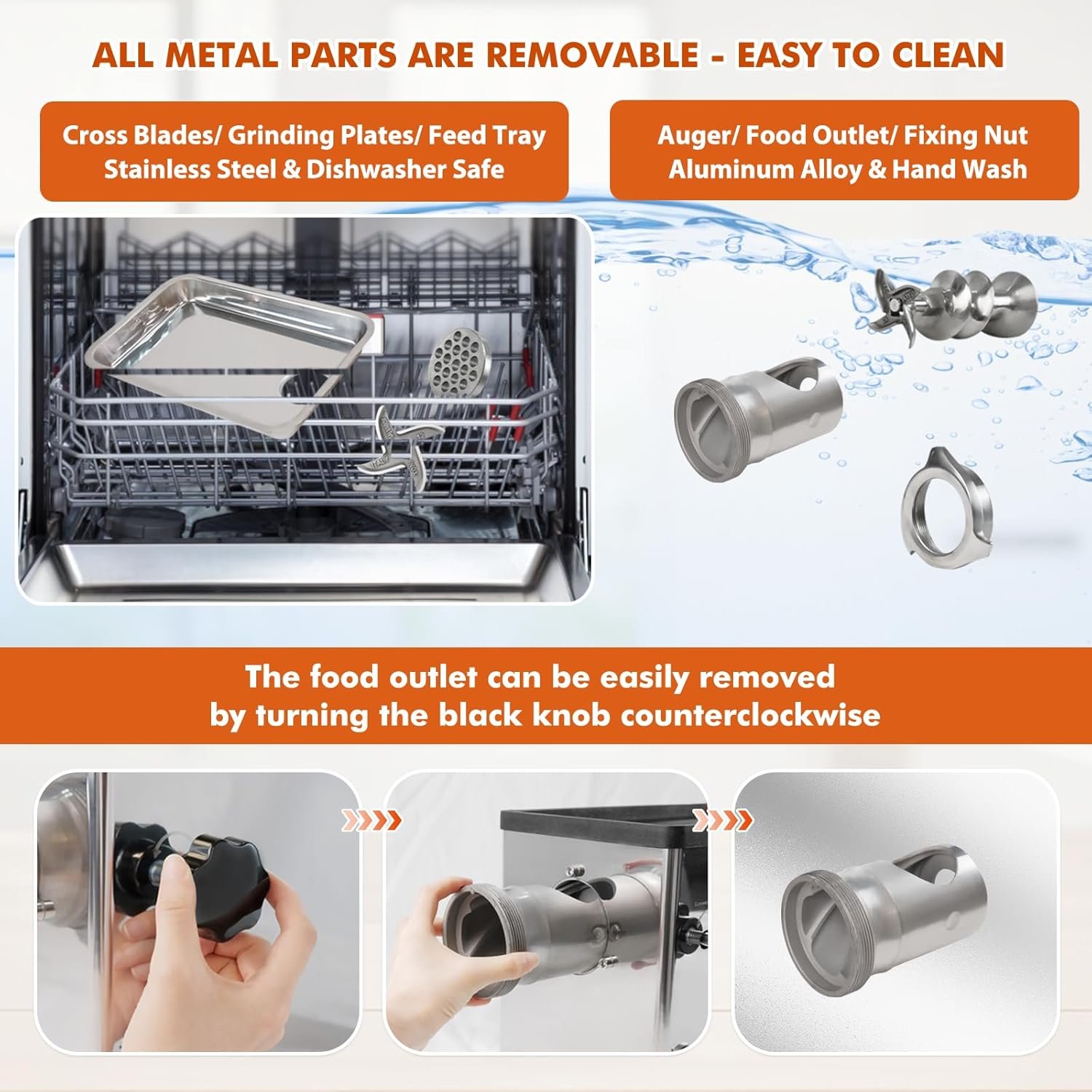 ALL METAL PARTS ARE REMOVABLE - EASY TO CLEAN

Cross Blades/ Grinding Plates/ Feed Tray
Stainless Steel & Dishwasher Safe

Auger/ Food Outlet/ Fixing Nut
Aluminum Alloy & Hand Wash

The food outlet can be easily removed
by turning the black knob counterclockwise