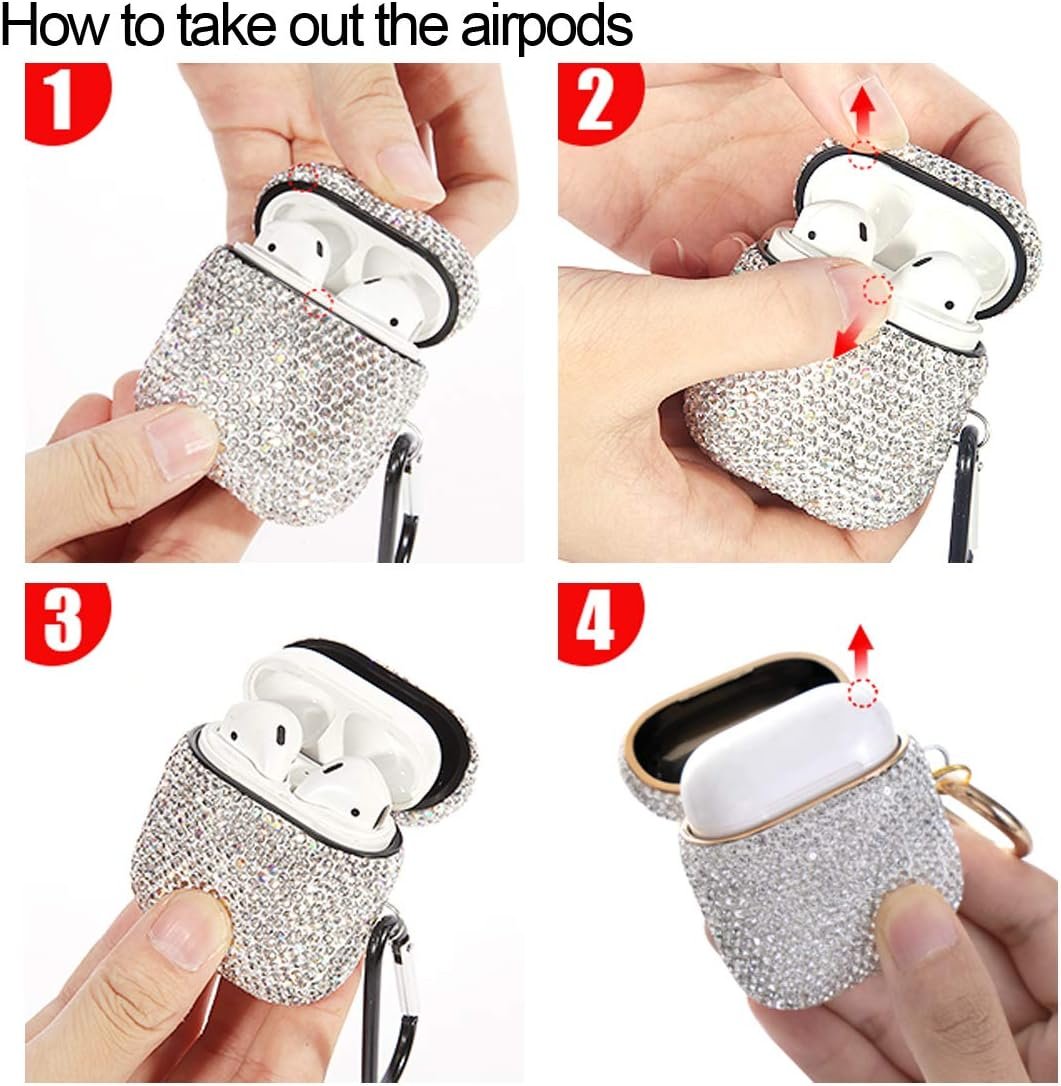 How to take out the airpods

1

2

3

4