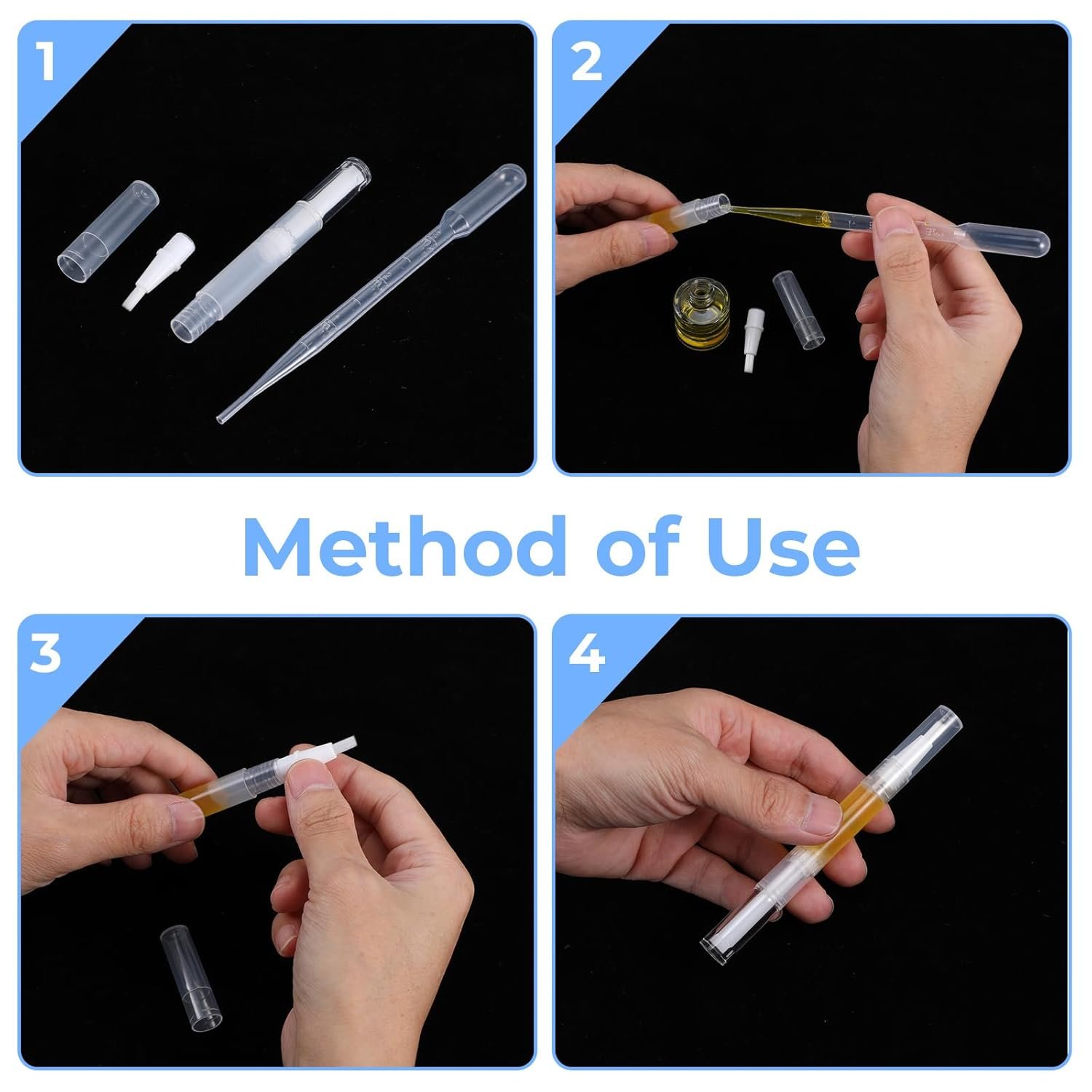 1

2

Method of Use

3

4