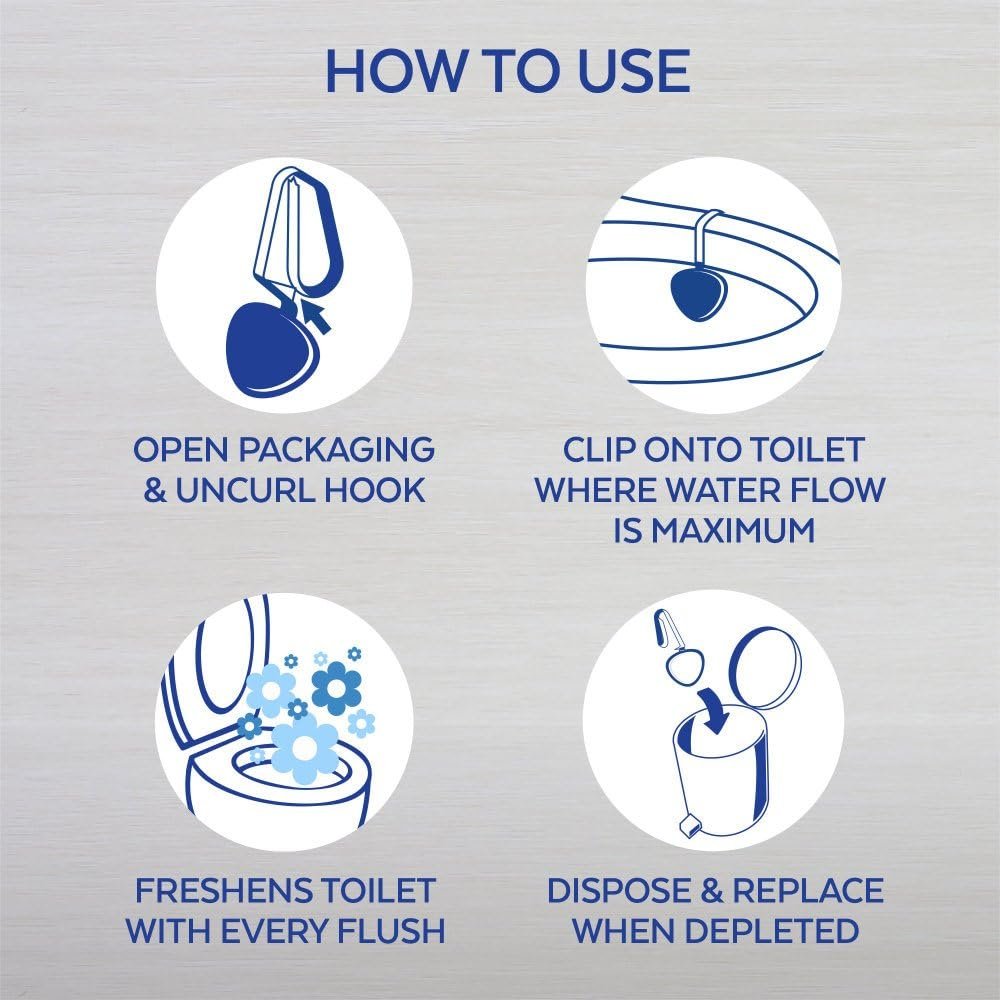 HOW TO USE

OPEN PACKAGING & UNCURL HOOK

CLIP ONTO TOILET WHERE WATER FLOW IS MAXIMUM

FRESHENS TOILET WITH EVERY FLUSH

DISPOSE & REPLACE WHEN DEPLETED