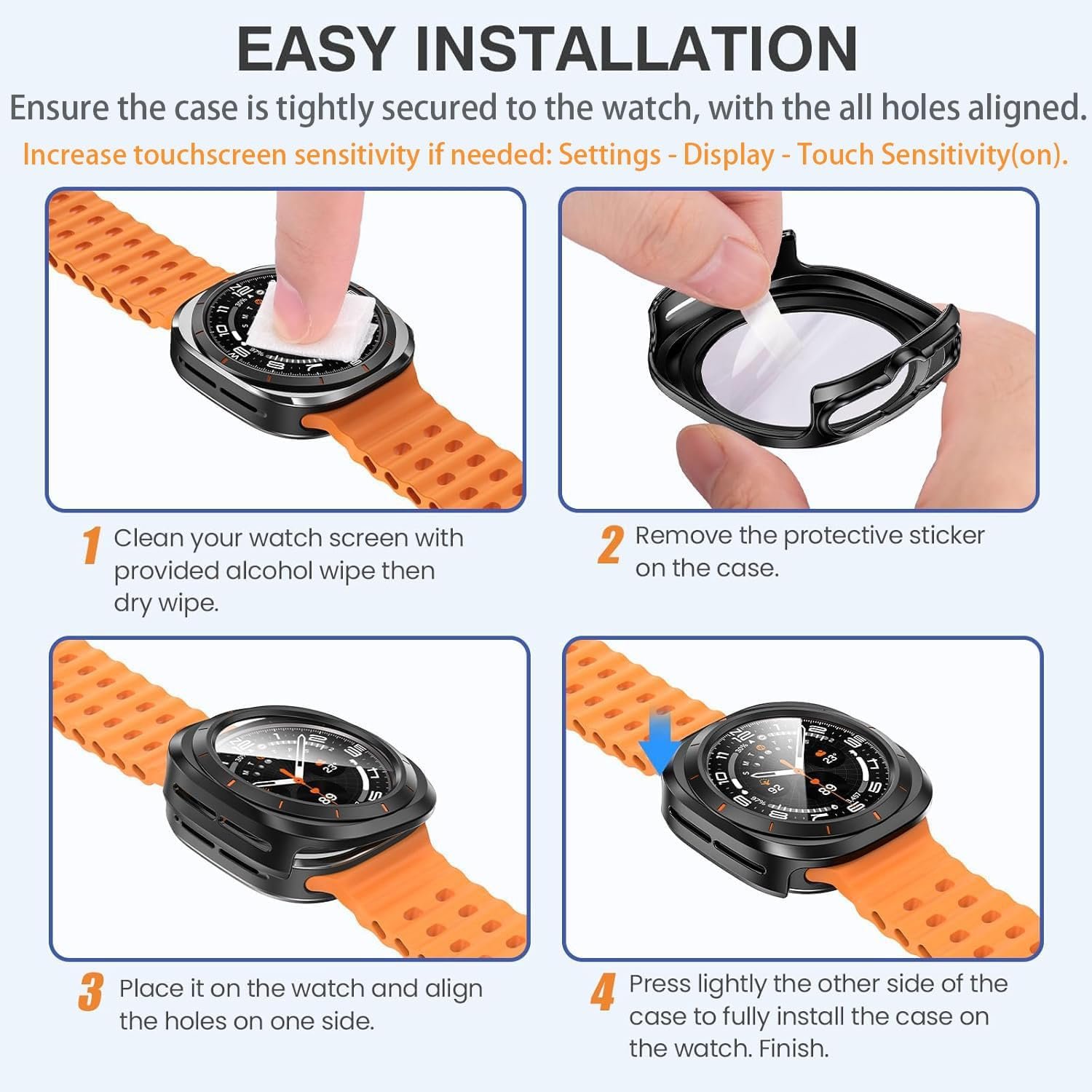 EASY INSTALLATION

Ensure the case is tightly secured to the watch, with the all holes aligned.

Increase touchscreen sensitivity if needed: Settings - Display - Touch Sensitivity(on).

1 Clean your watch screen with provided alcohol wipe then dry wipe.

2 Remove the protective sticker on the case.

3 Place it on the watch and align the holes on one side.

4 Press lightly the other side of the case to fully install the case on the watch. Finish.