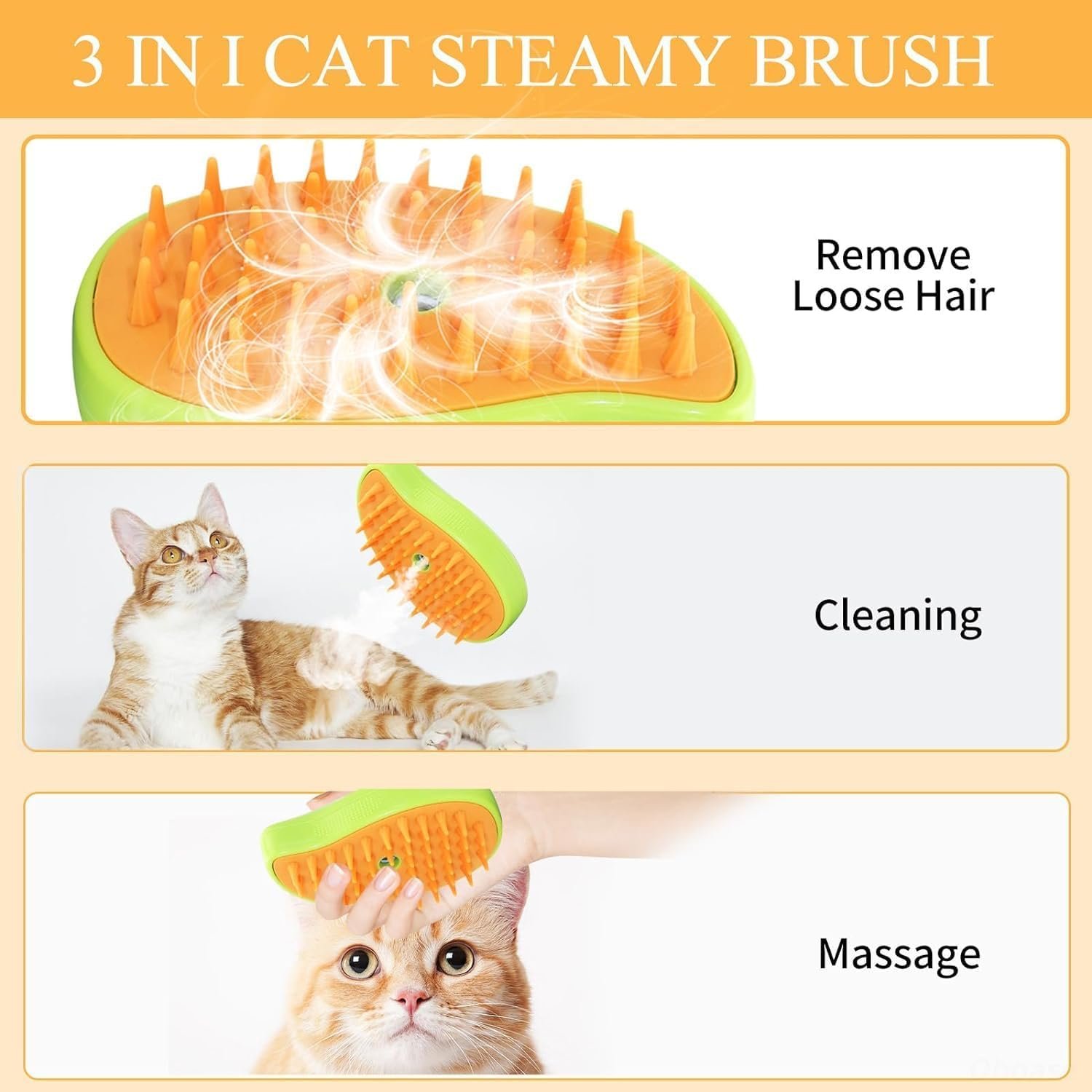 3 IN I CAT STEAMY BRUSH

Remove Loose Hair

Cleaning

Massage