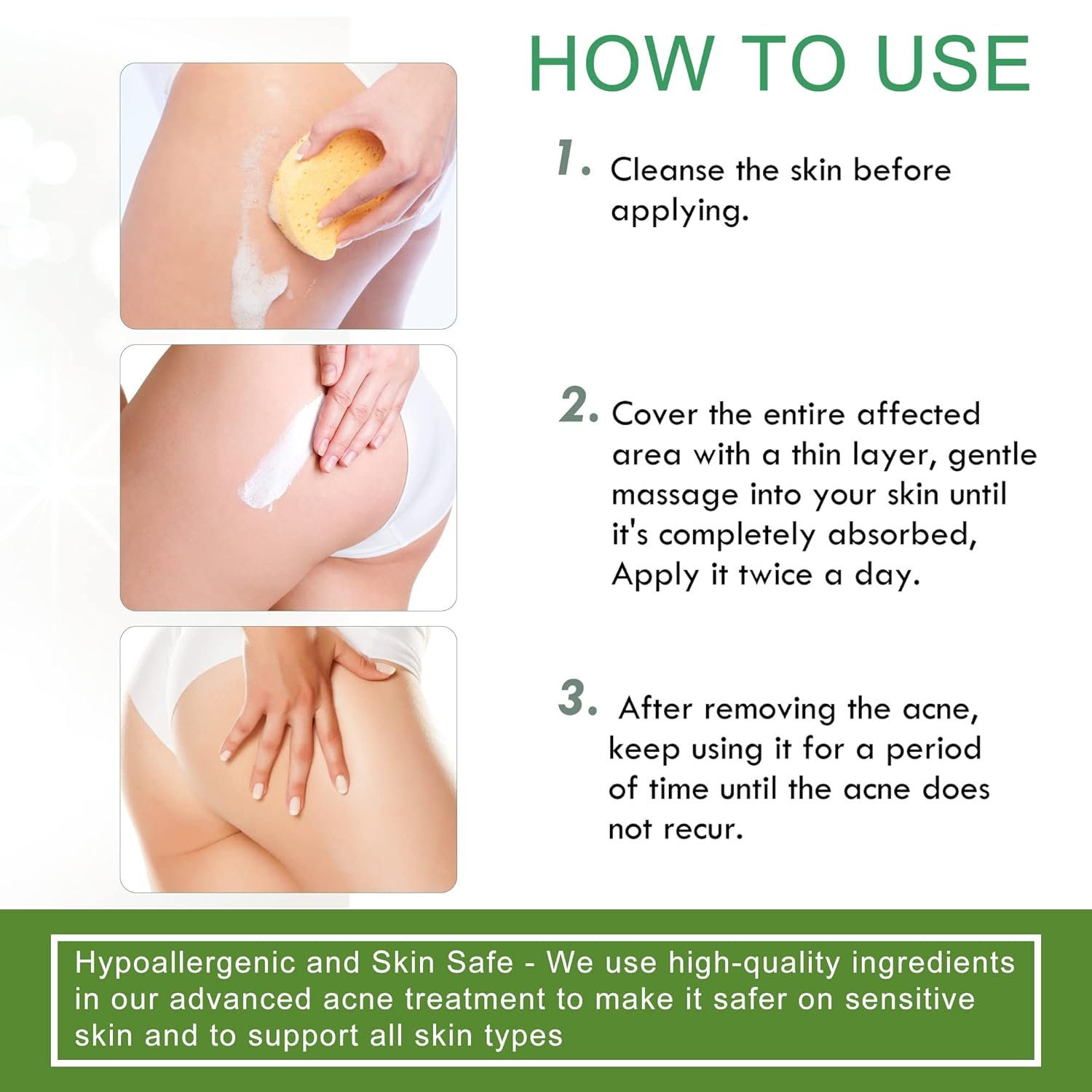 HOW TO USE

1. Cleanse the skin before applying.

2. Cover the entire affected area with a thin layer, gentle massage into your skin until it's completely absorbed, Apply it twice a day.

3. After removing the acne, keep using it for a period of time until the acne does not recur.

Hypoallergenic and Skin Safe - We use high-quality ingredients in our advanced acne treatment to make it safer on sensitive skin and to support all skin types