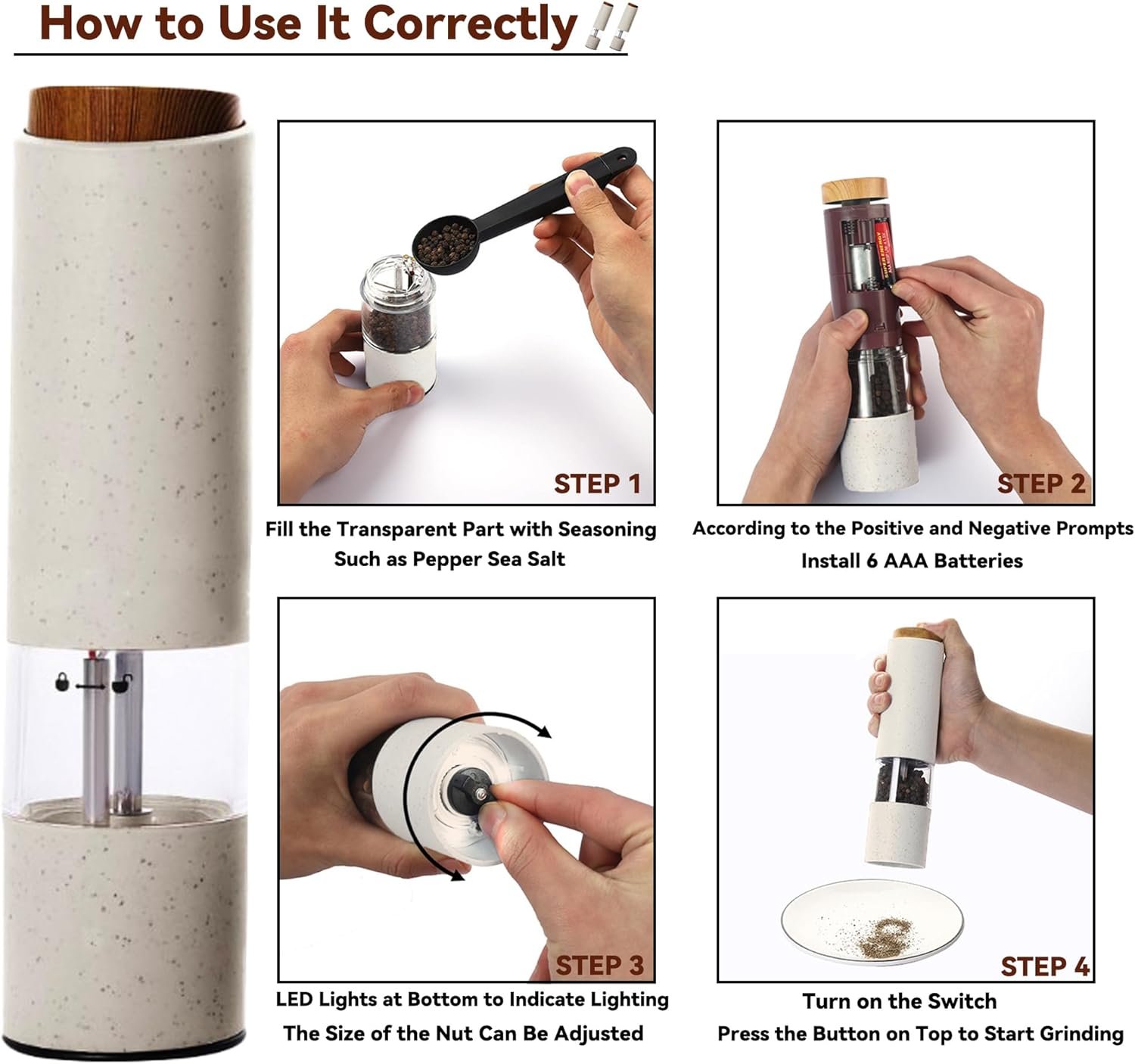 How to Use It Correctly

STEP 1

Fill the Transparent Part with Seasoning Such as Pepper Sea Salt

STEP 2

According to the Positive and Negative Prompts Install 6 AAA Batteries

STEP 3

LED Lights at Bottom to Indicate Lighting The Size of the Nut Can Be Adjusted

STEP 4

Turn on the Switch Press the Button on Top to Start Grinding