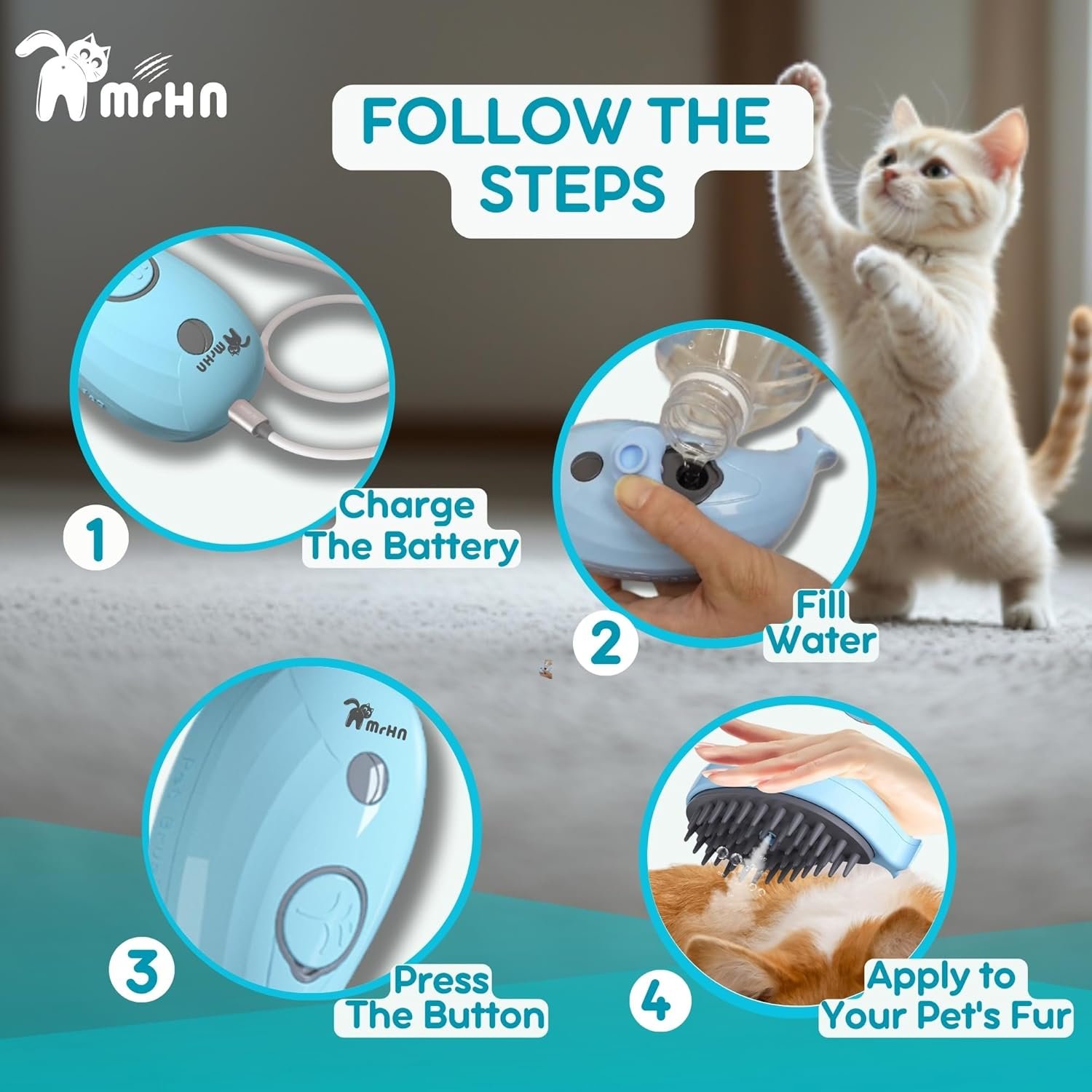 MrHN

FOLLOW THE STEPS

MrHN

1

Charge The Battery

2

Fill Water

MrHN

3

Press The Button

4

Apply to Your Pet's Fur