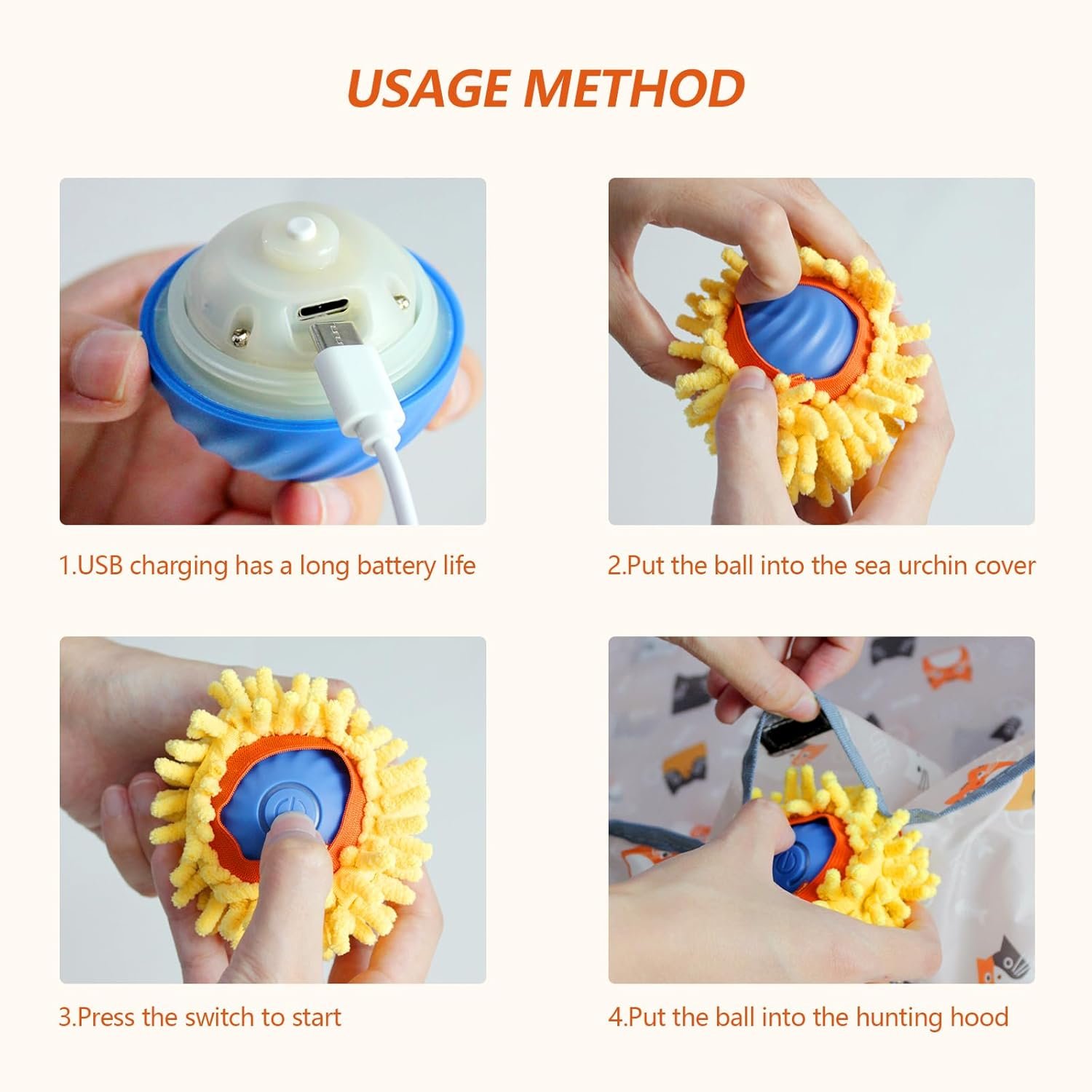 USAGE METHOD

1.USB charging has a long battery life

2.Put the ball into the sea urchin cover

3.Press the switch to start

4.Put the ball into the hunting hood