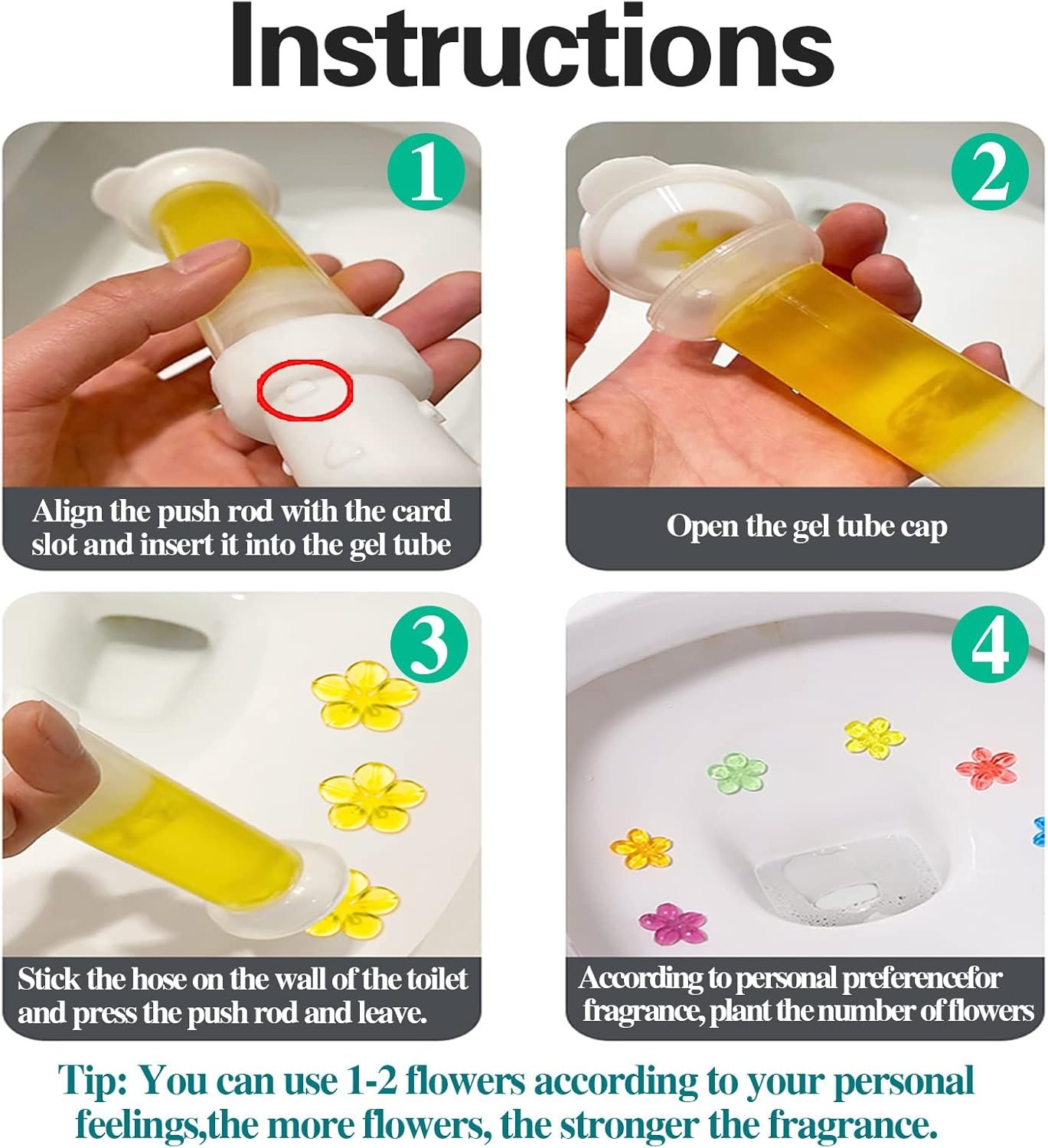 Instructions

1

Align the push rod with the card slot and insert it into the gel tube

2

Open the gel tube cap

3

Stick the hose on the wall of the toilet and press the push rod and leave.

4

According to personal preferencefor fragrance, plant the number of flowers

Tip: You can use 1-2 flowers according to your personal feelings,the more flowers, the stronger the fragrance.