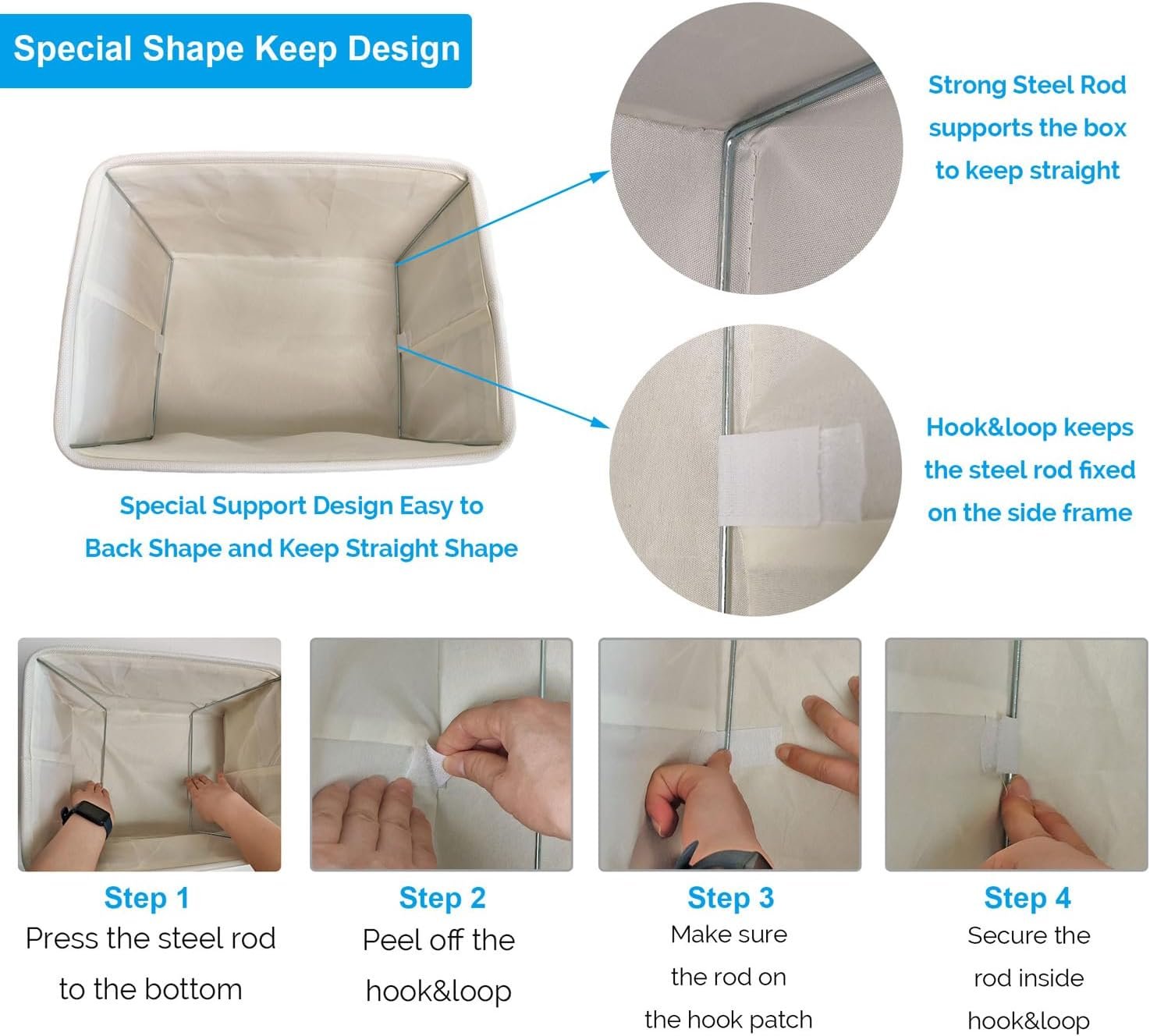 Special Shape Keep Design

Strong Steel Rod supports the box to keep straight

Hook&loop keeps the steel rod fixed on the side frame

Special Support Design Easy to Back Shape and Keep Straight Shape

Step 1
Press the steel rod to the bottom

Step 2
Peel off the hook&loop

Step 3
Make sure the rod on the hook patch

Step 4
Secure the rod inside hook&loop