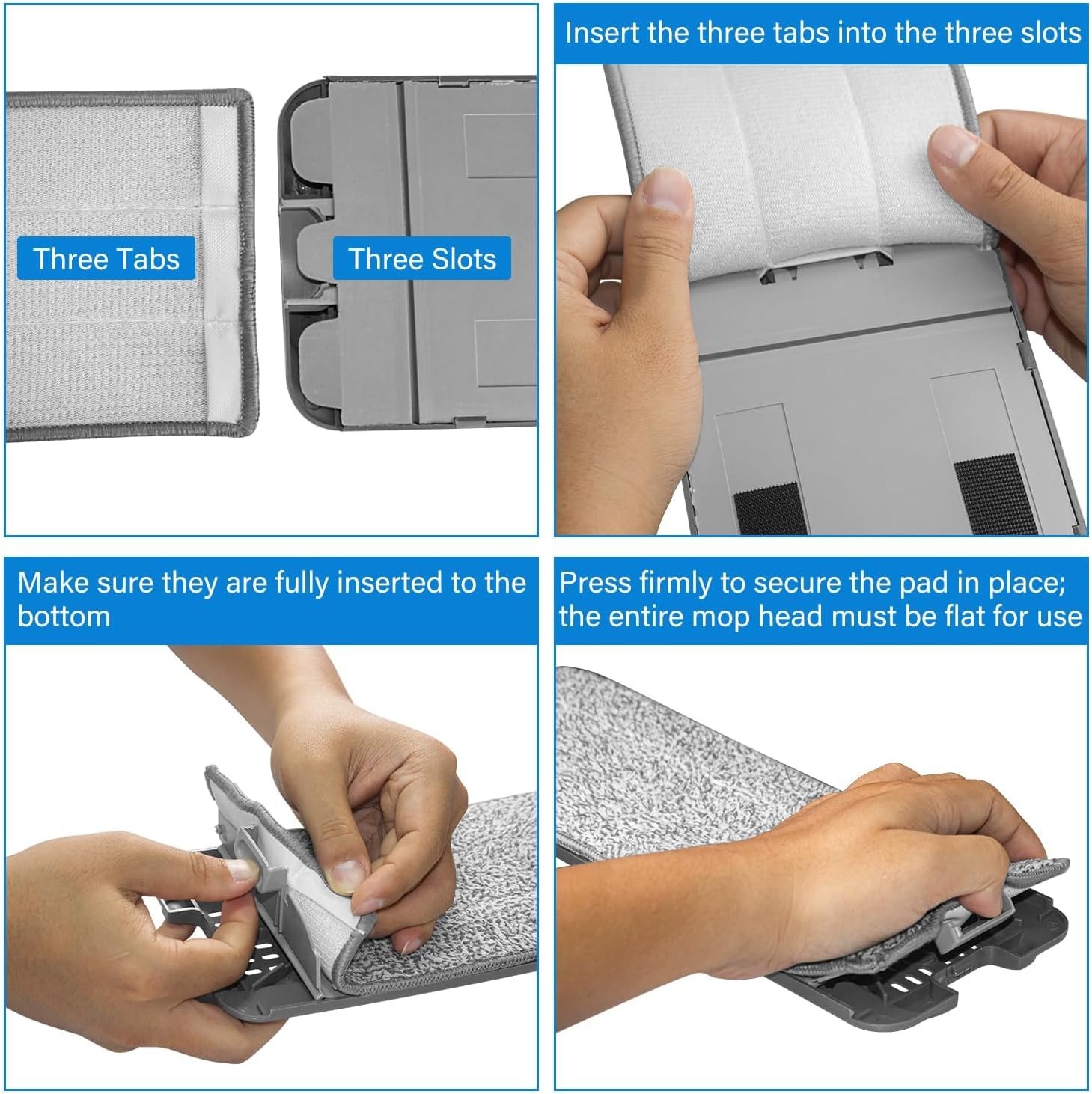 Three Tabs

Three Slots

Insert the three tabs into the three slots

Make sure they are fully inserted to the bottom

Press firmly to secure the pad in place; the entire mop head must be flat for use