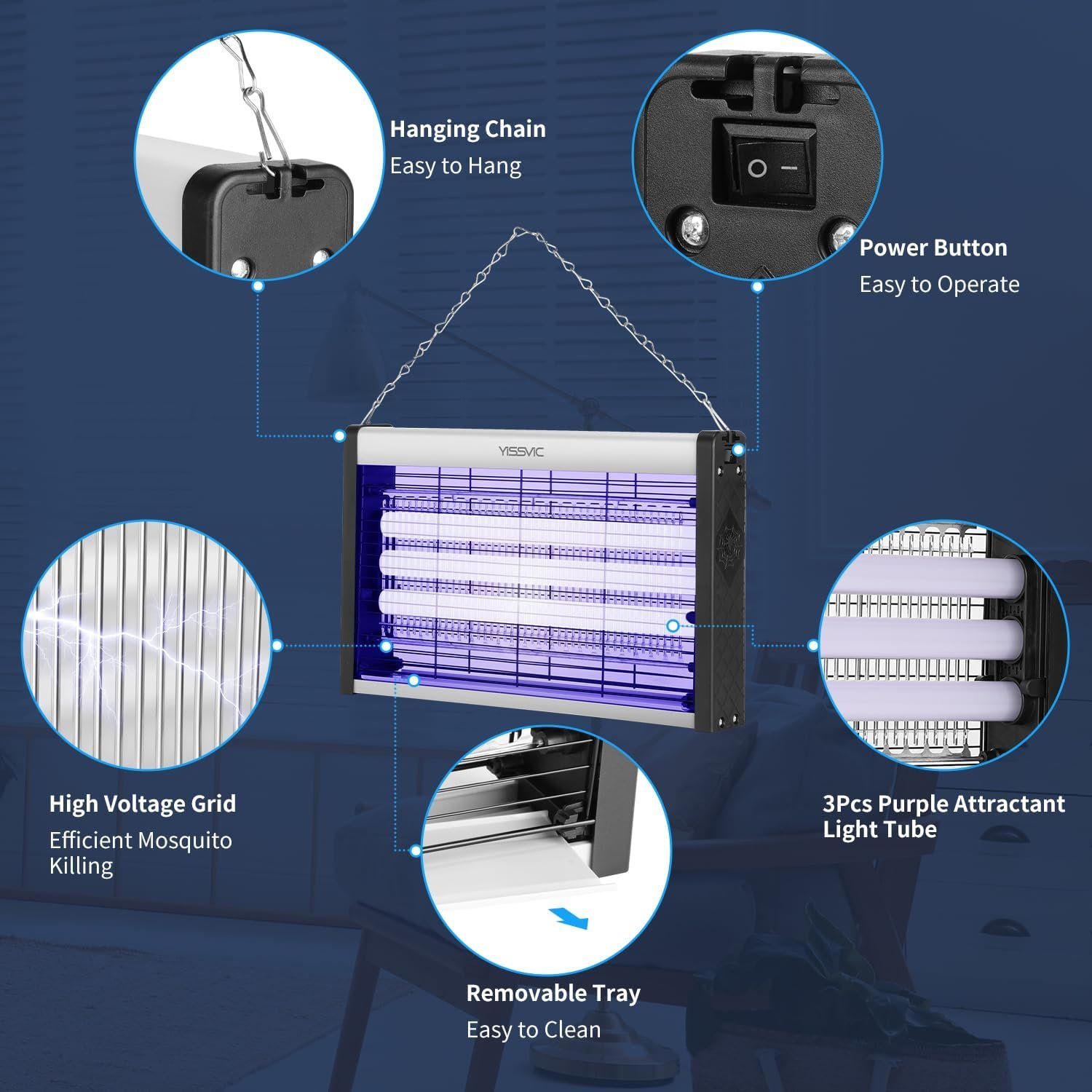 Hanging Chain
Easy to Hang

Power Button
Easy to Operate

YISSVIC

High Voltage Grid
Efficient Mosquito Killing

3Pcs Purple Attractant Light Tube

Removable Tray
Easy to Clean