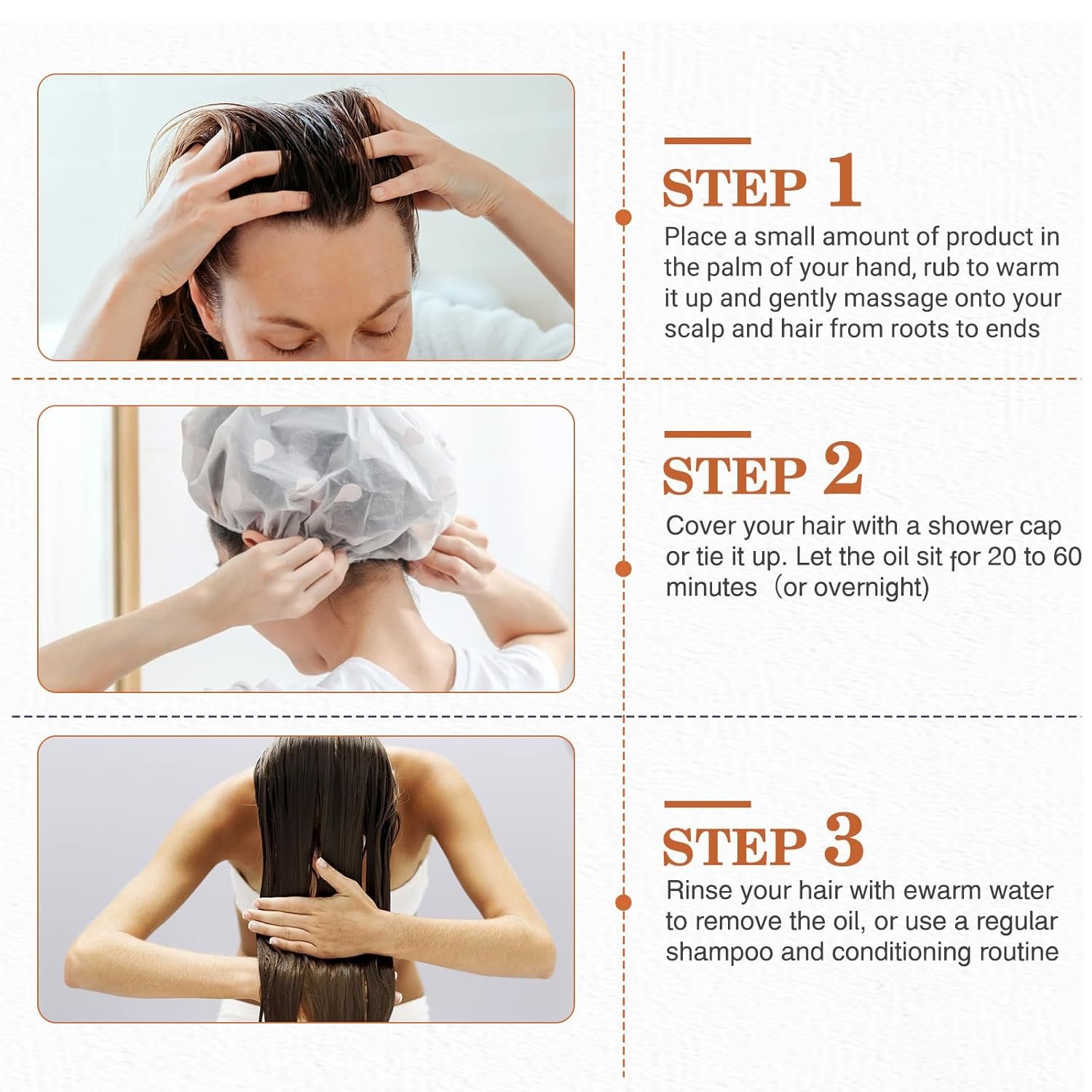 STEP 1

Place a small amount of product in the palm of your hand, rub to warm it up and gently massage onto your scalp and hair from roots to ends

STEP 2

Cover your hair with a shower cap or tie it up. Let the oil sit for 20 to 60 minutes（or overnight)

STEP 3

Rinse your hair with ewarm water to remove the oil, or use a regular shampoo and conditioning routine