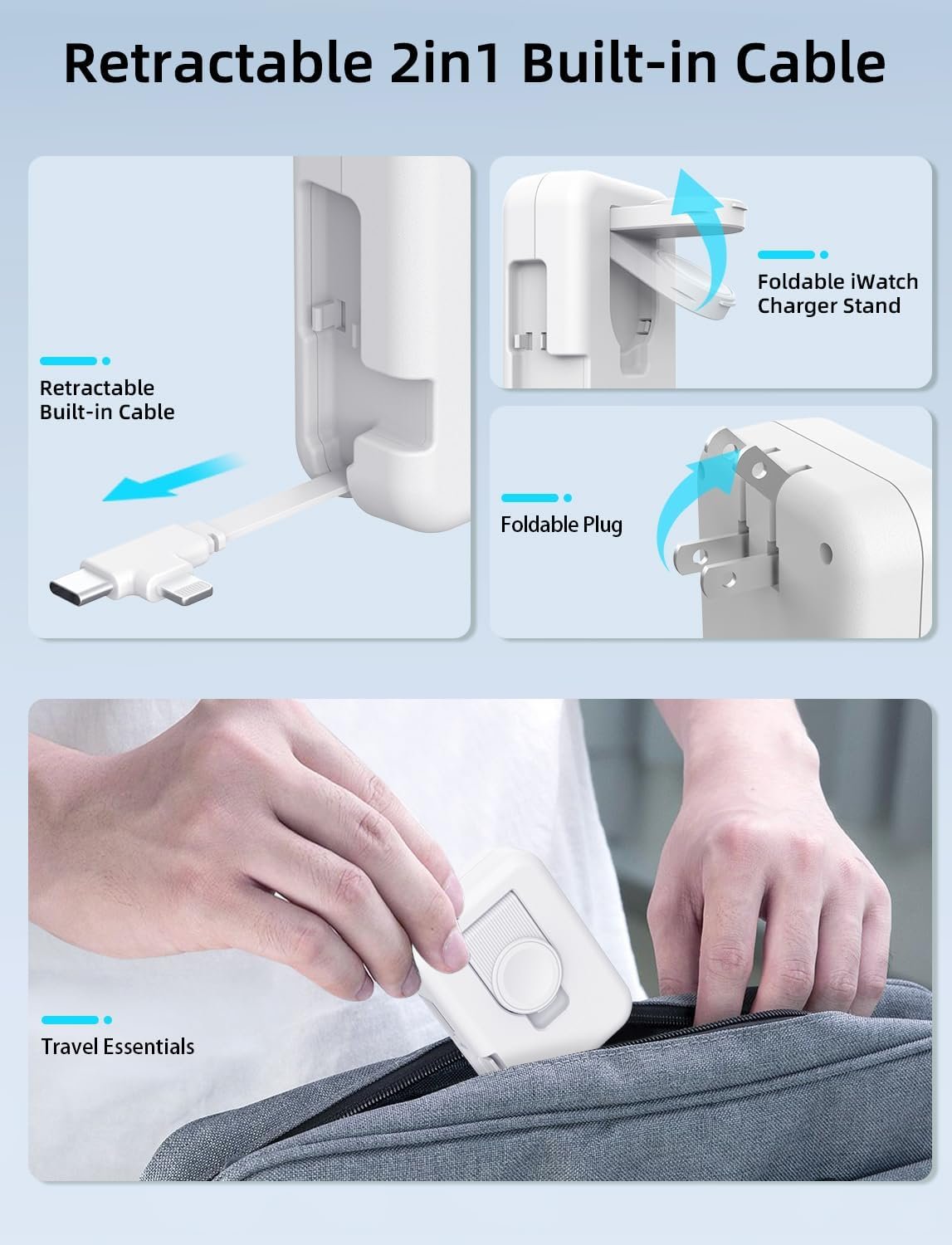 Retractable 2in1 Built-in Cable

Retractable Built-in Cable

Foldable iWatch Charger Stand

Foldable Plug

Travel Essentials