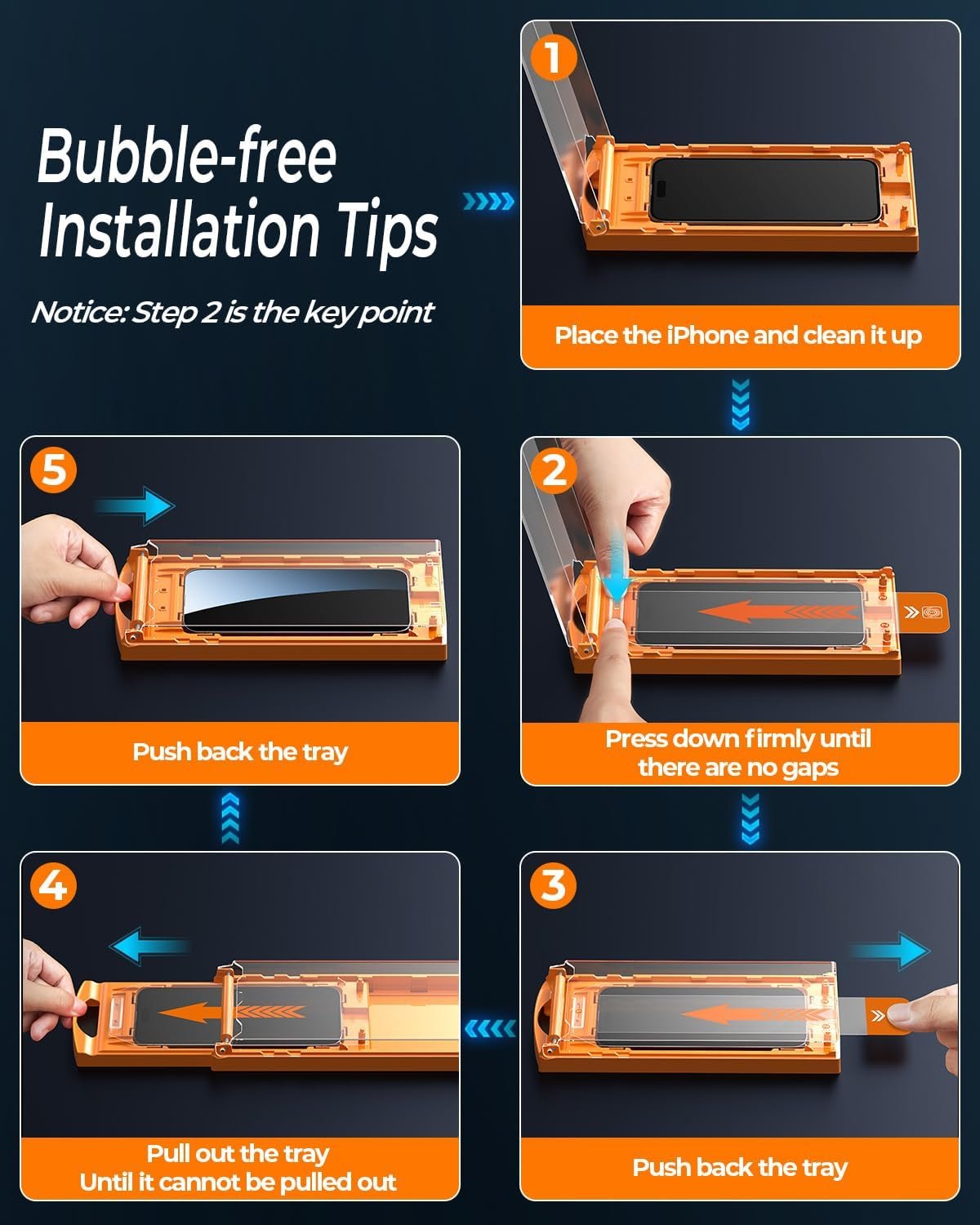 Bubble-free Installation Tips

Notice: Step 2 is the key point

1
Place the iPhone and clean it up

2
Press down firmly until there are no gaps

3
Push back the tray

4
Pull out the tray
Until it cannot be pulled out

5
Push back the tray