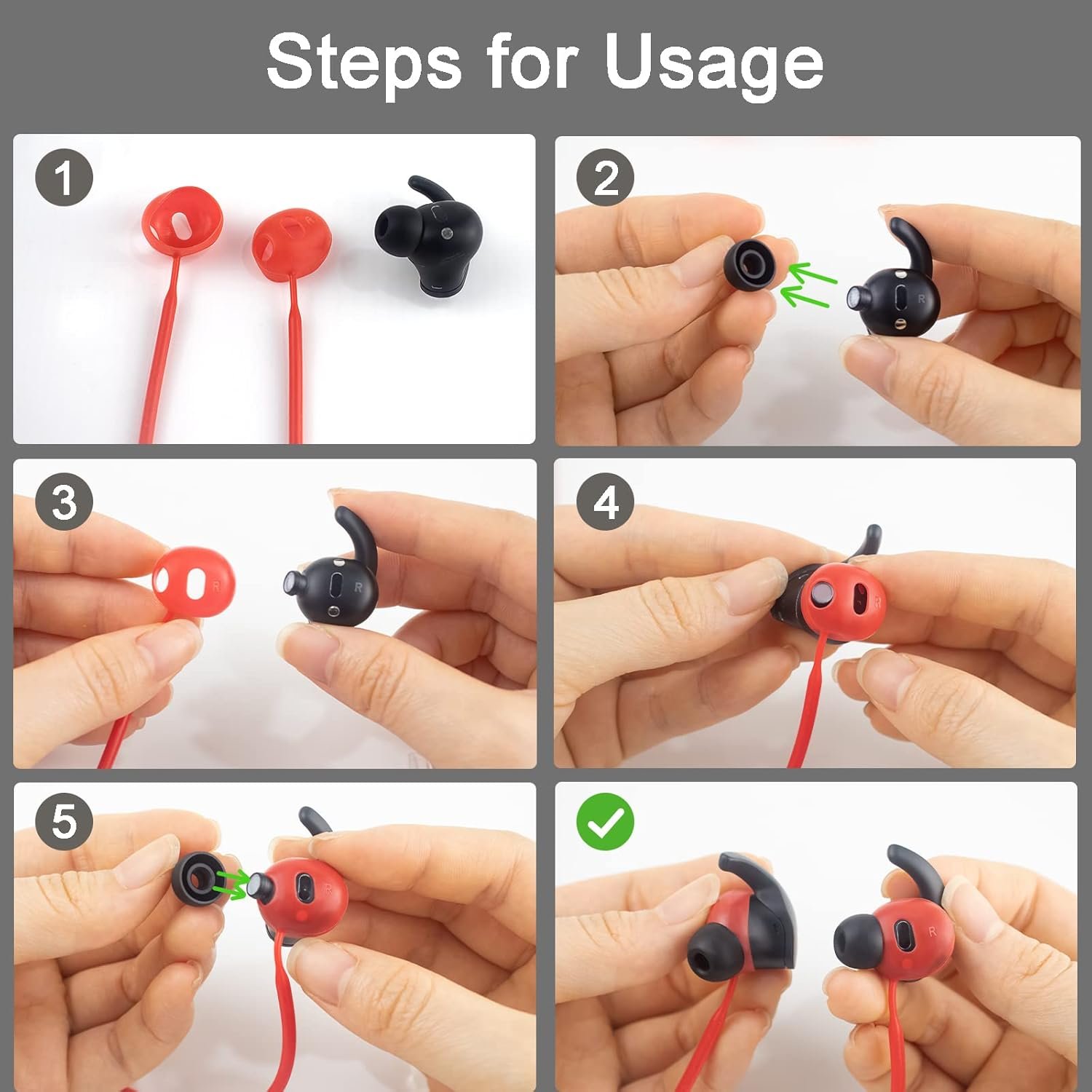 Steps for Usage

1

2

3

4

5