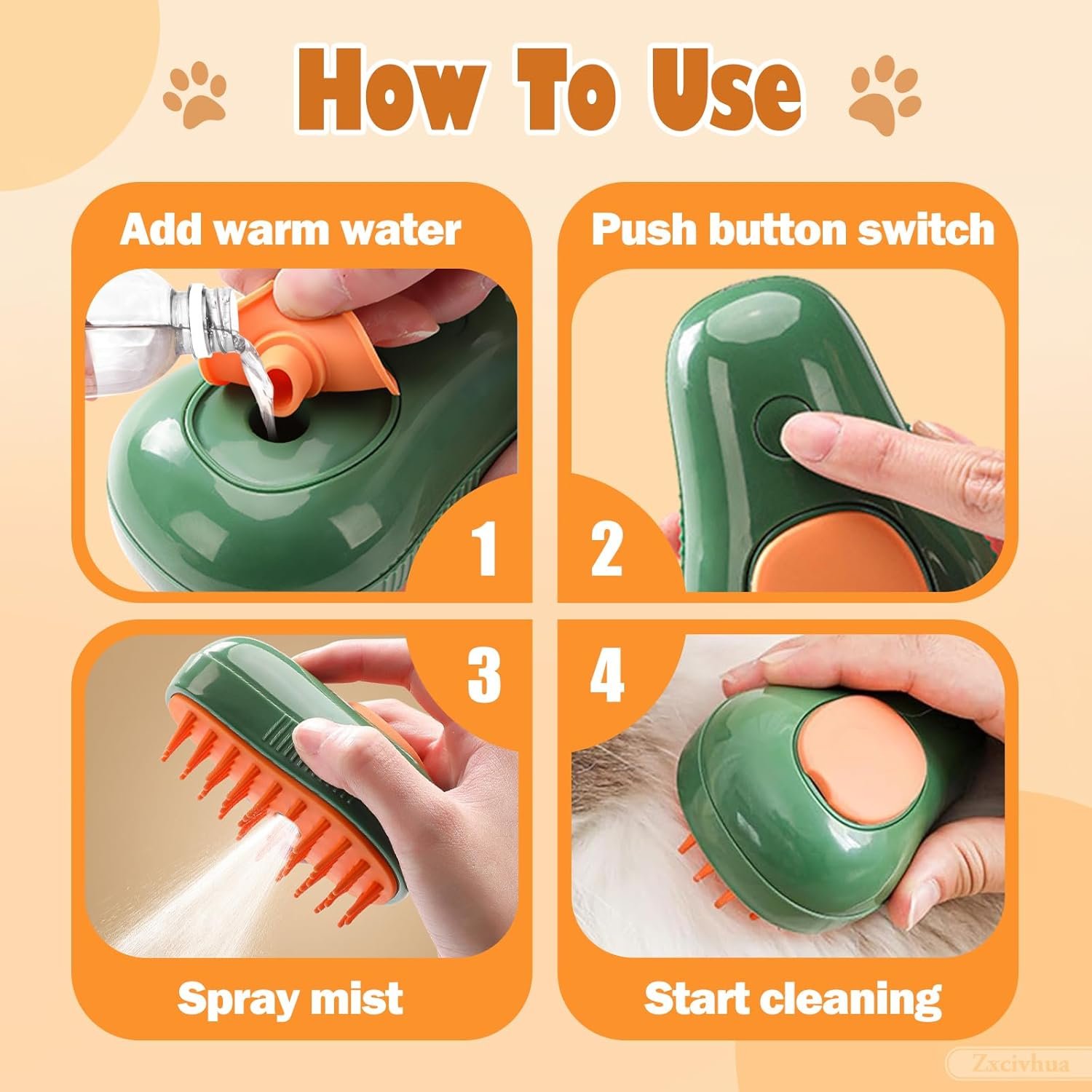 How To Use

Add warm water

1

Push button switch

2

3

Spray mist

4

Start cleaning

Zxcivhua