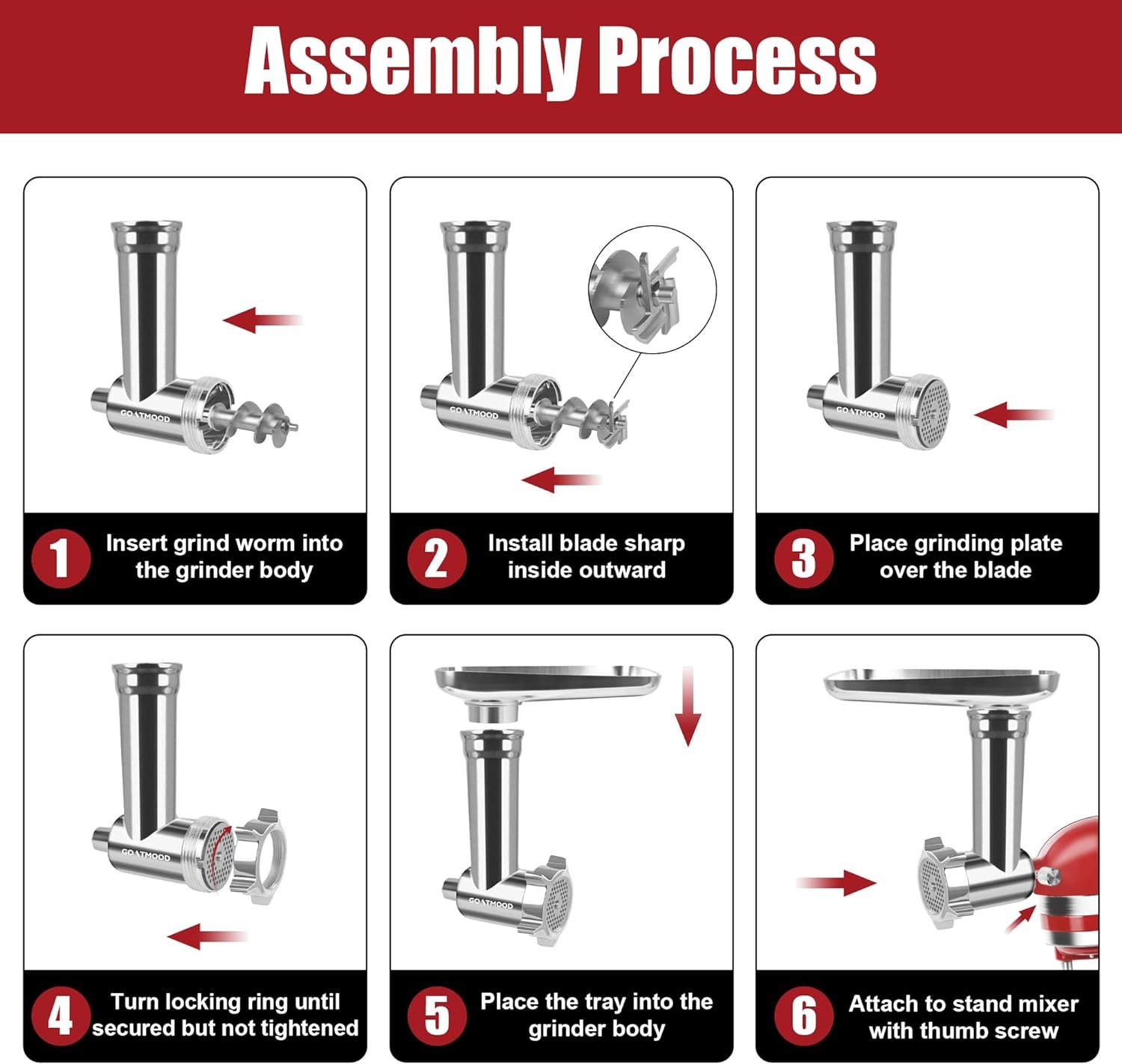 Assembly Process

GOATMOOD

1 Insert grind worm into the grinder body

GOATMOOD

2 Install blade sharp inside outward

GOATMOOD

3 Place grinding plate over the blade

GOATMOOD

4 Turn locking ring until secured but not tightened

GOATMOOD

5 Place the tray into the grinder body

6 Attach to stand mixer with thumb screw