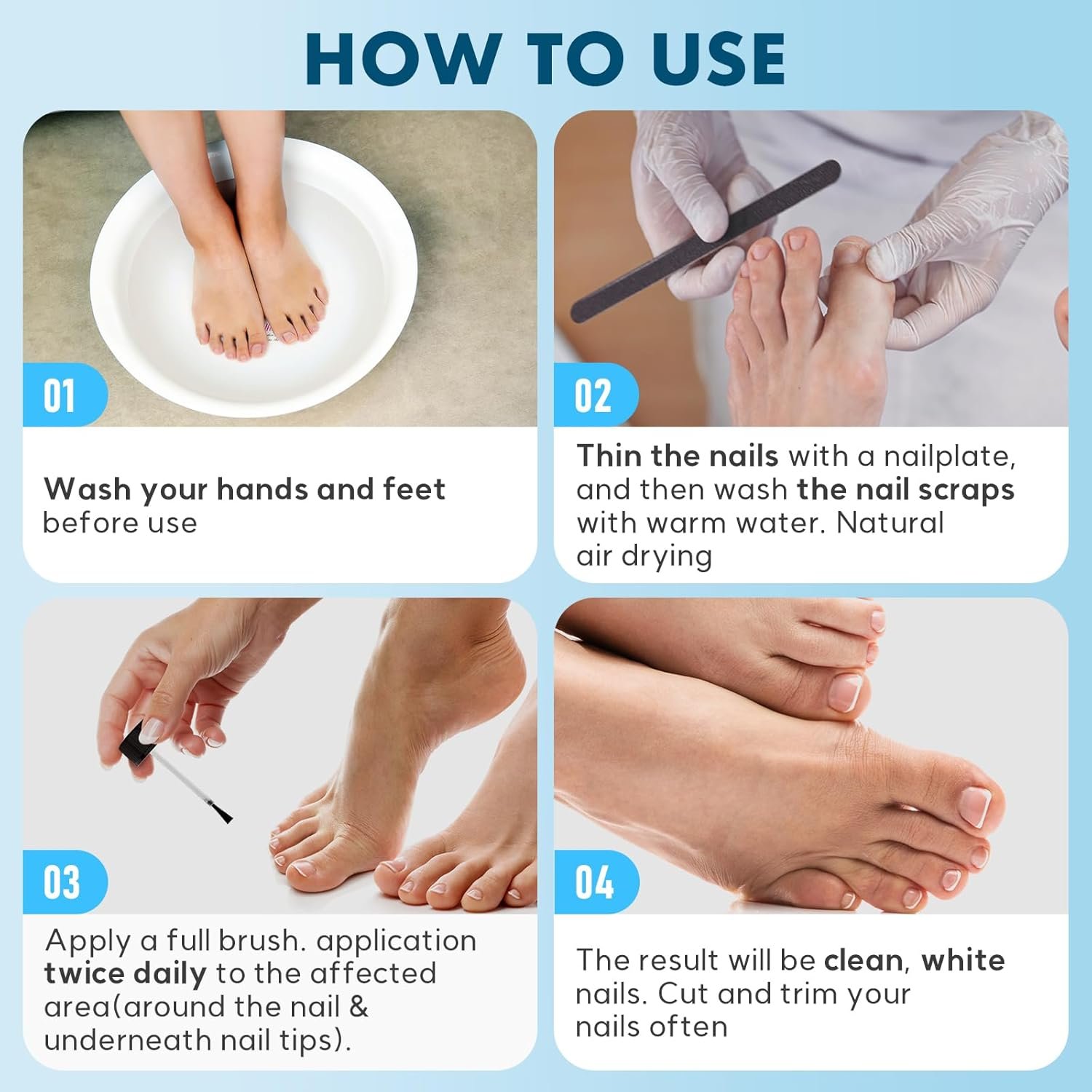 HOW TO USE

01

Wash your hands and feet before use

02

Thin the nails with a nailplate, and then wash the nail scraps with warm water. Natural air drying

03

Apply a full brush. application twice daily to the affected area(around the nail & underneath nail tips).

04

The result will be clean, white nails. Cut and trim your nails often