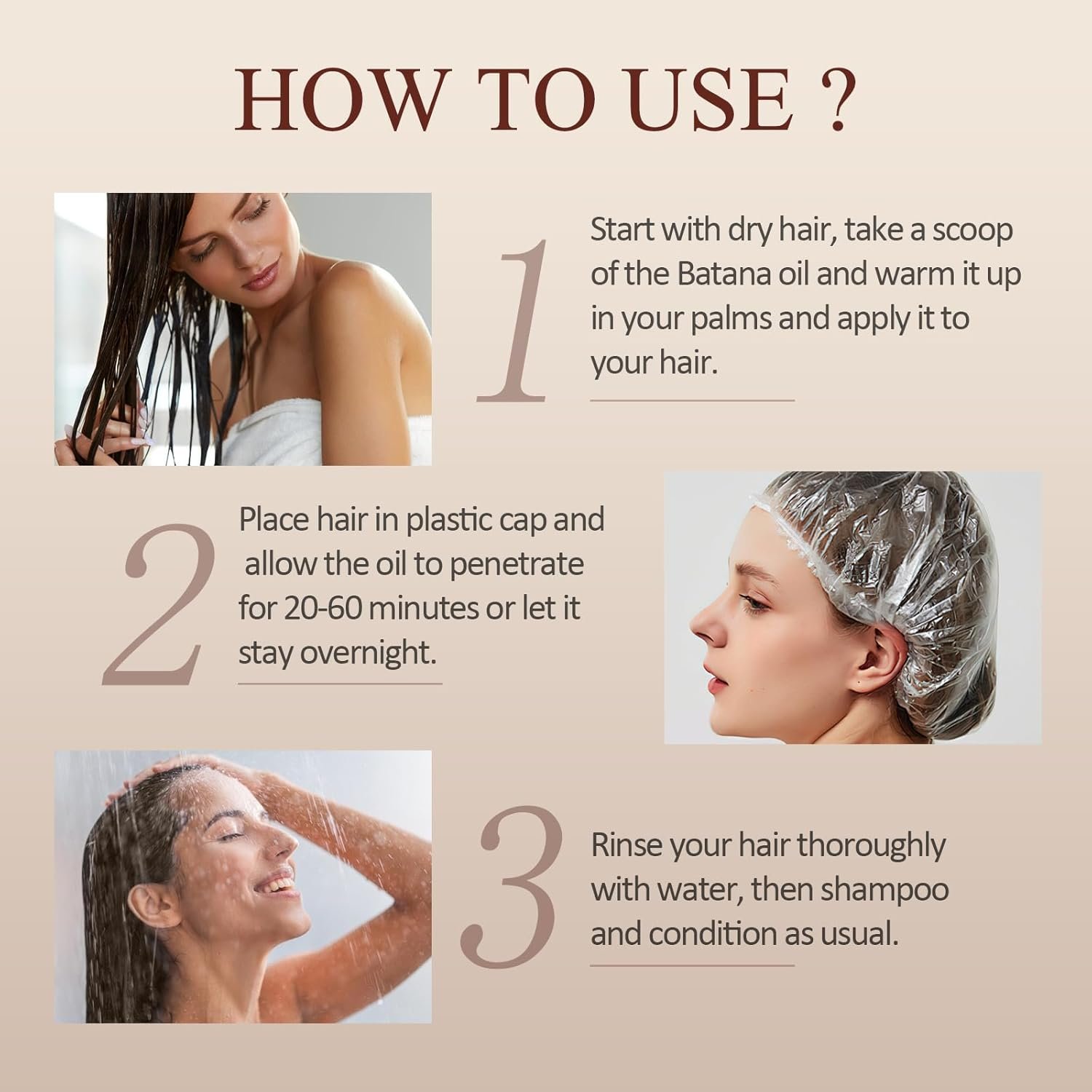 HOW TO USE ?

1

Start with dry hair, take a scoop of the Batana oil and warm it up in your palms and apply it to your hair.

2

Place hair in plastic cap and allow the oil to penetrate for 20-60 minutes or let it stay overnight.

3

Rinse your hair thoroughly with water, then shampoo and condition as usual.