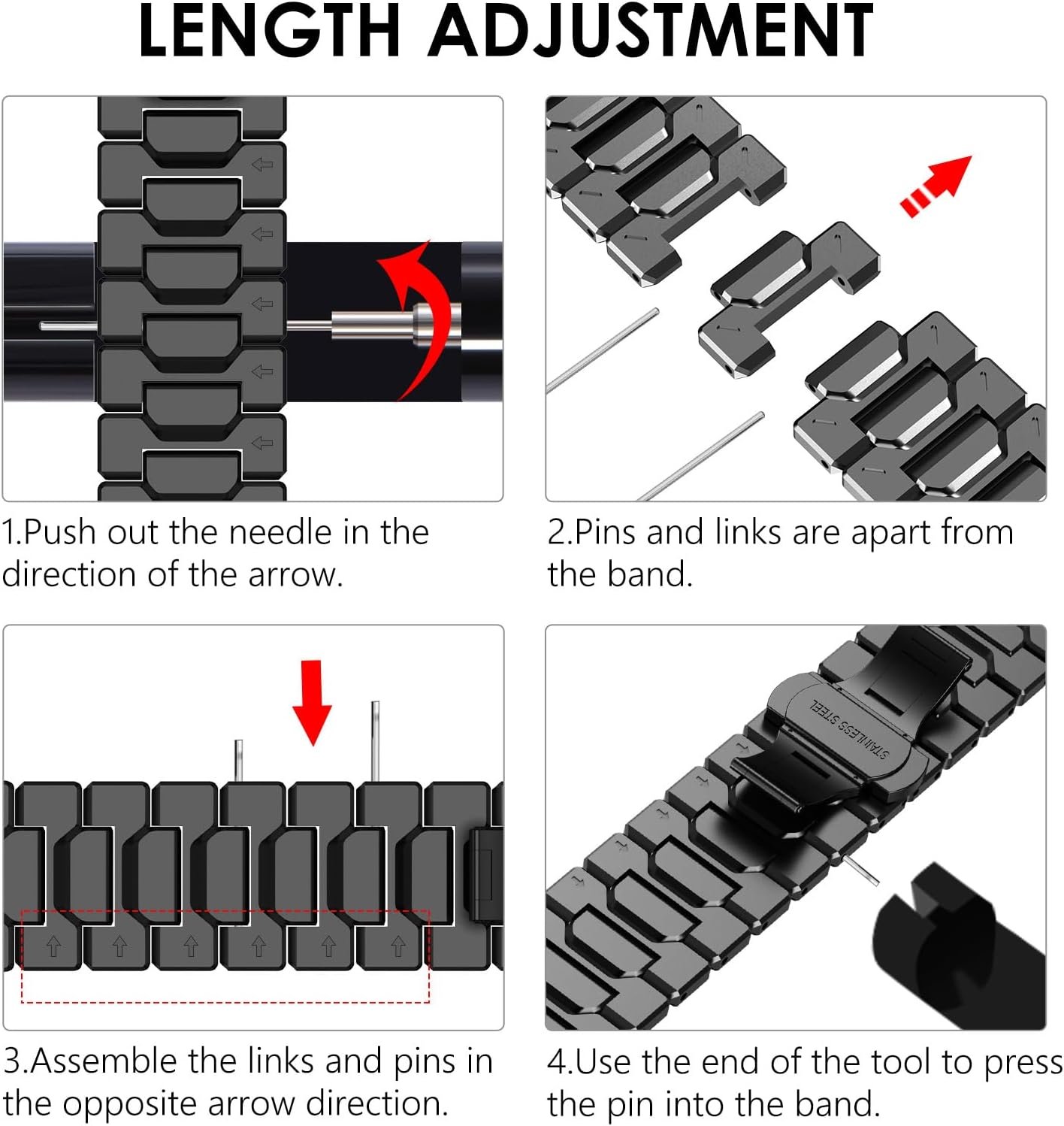 LENGTH ADJUSTMENT

1.Push out the needle in the direction of the arrow.

2.Pins and links are apart from the band.

3.Assemble the links and pins in the opposite arrow direction.

STAINLESS STEEL

4.Use the end of the tool to press the pin into the band.