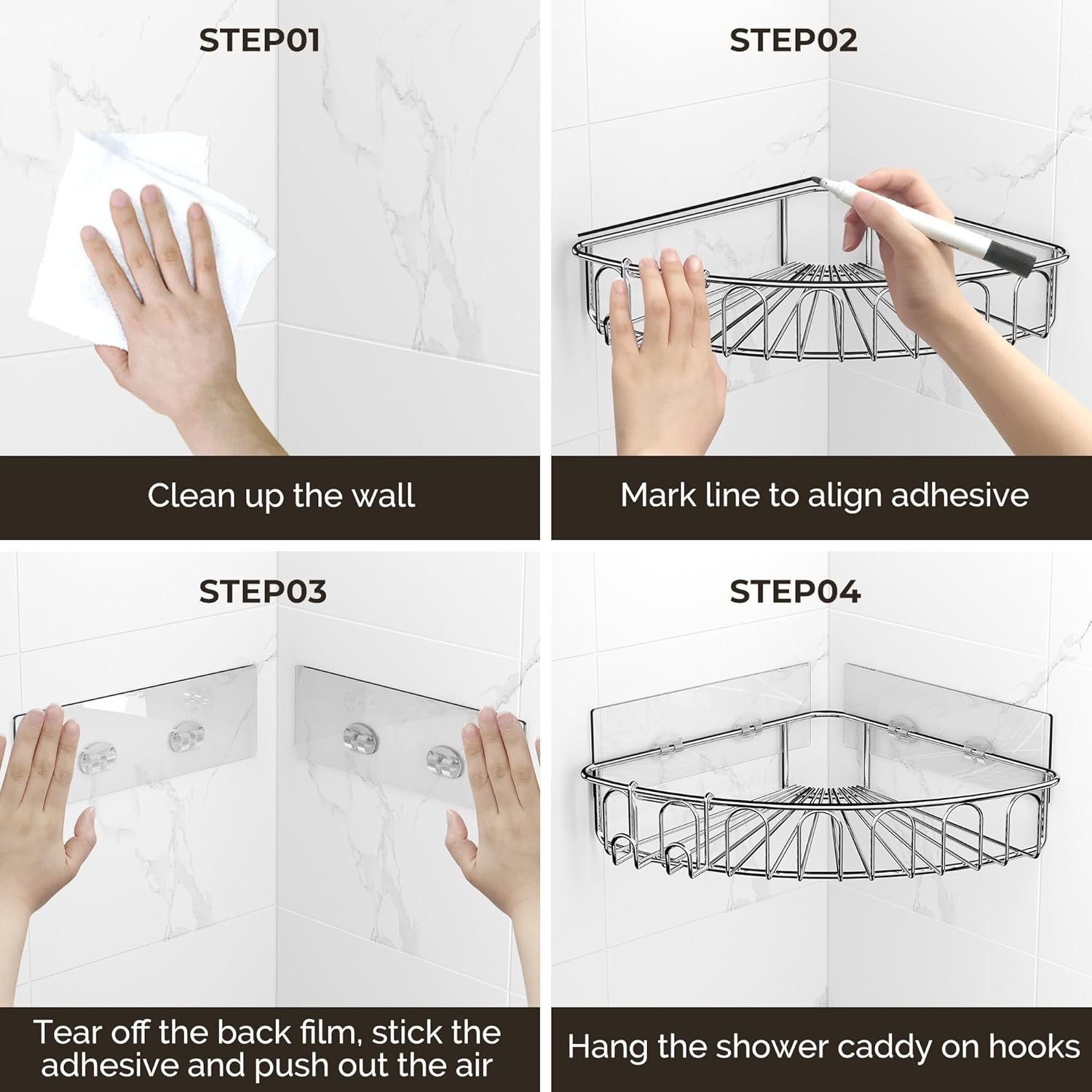 STEP01

Clean up the wall

STEP02

Mark line to align adhesive

STEP03

Tear off the back film, stick the adhesive and push out the air

STEP04

Hang the shower caddy on hooks