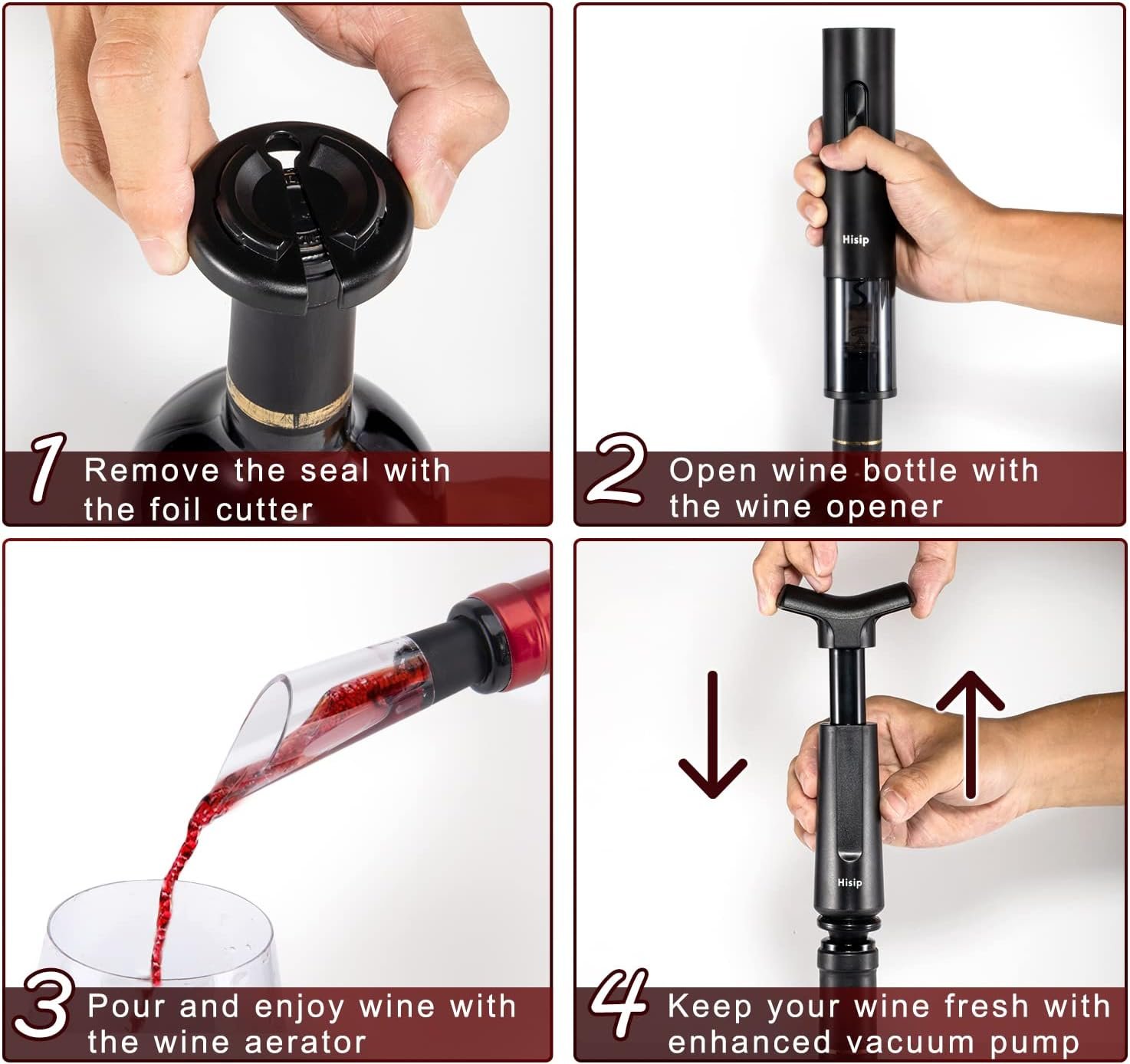 1 Remove the seal with the foil cutter

Hisip

2 Open wine bottle with the wine opener

3 Pour and enjoy wine with the wine aerator

Hisip

4 Keep your wine fresh with enhanced vacuum pump